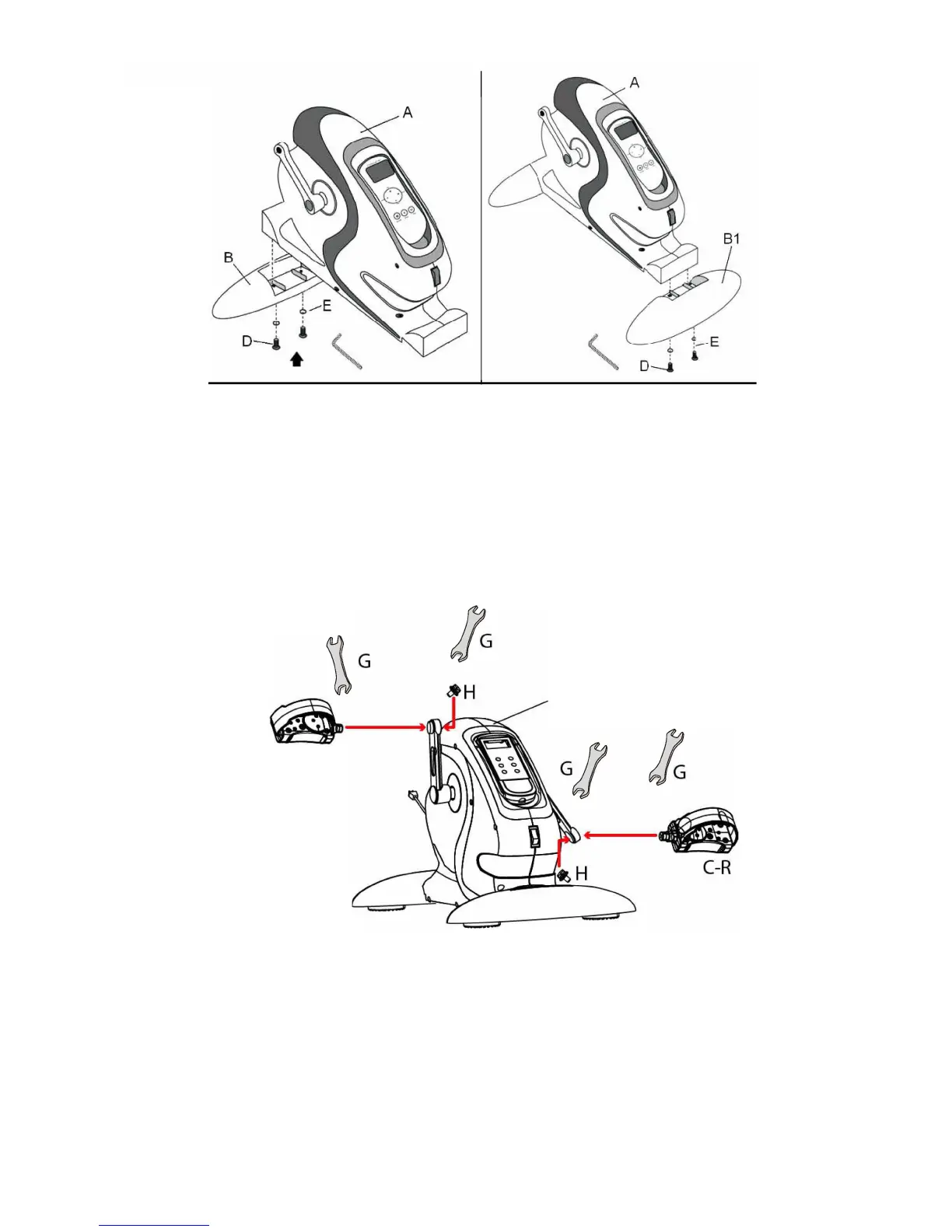 A
B
E
D
A
B1
E
D

G
G
H
G
G
H
C-R