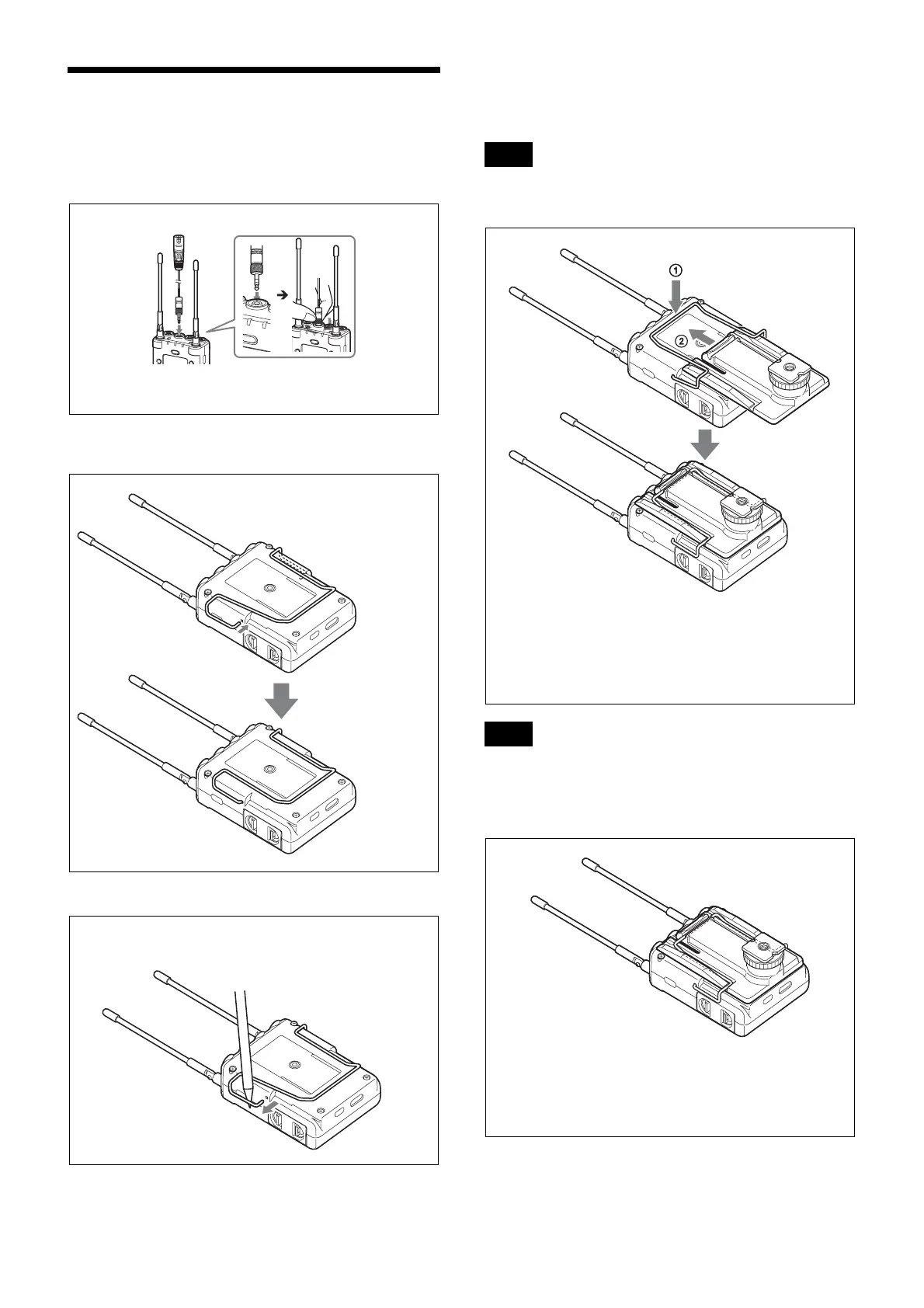 ①

②