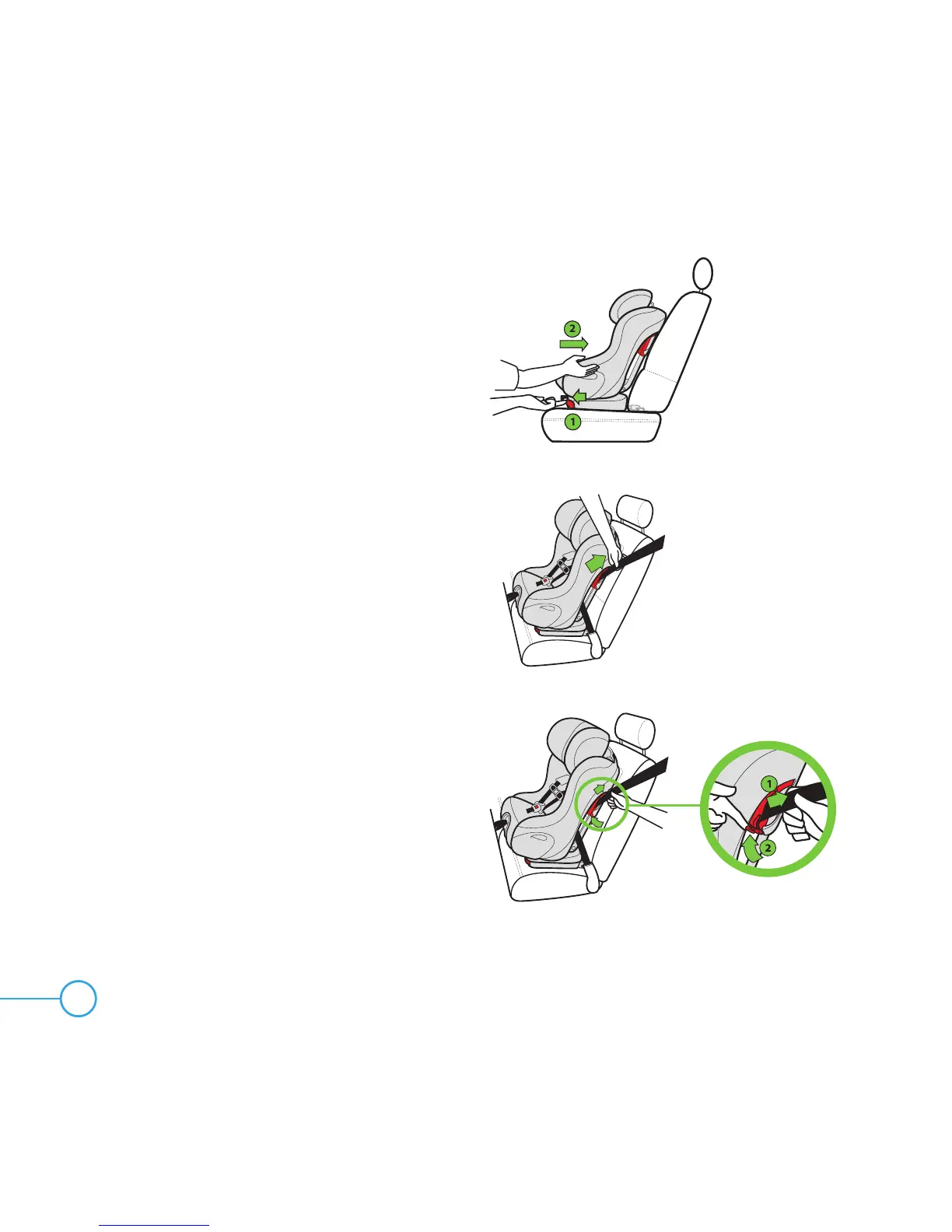 2
1
1
2