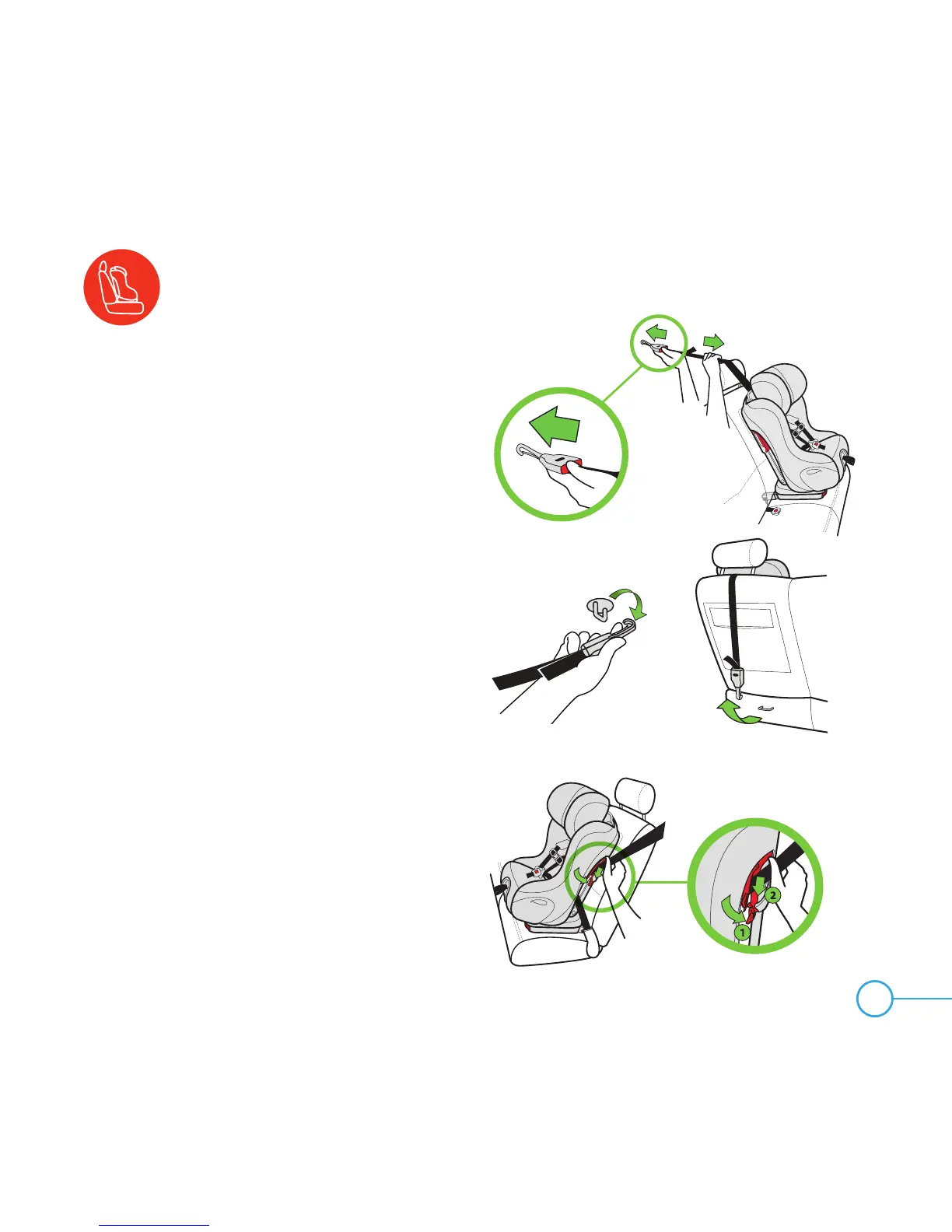 1

2