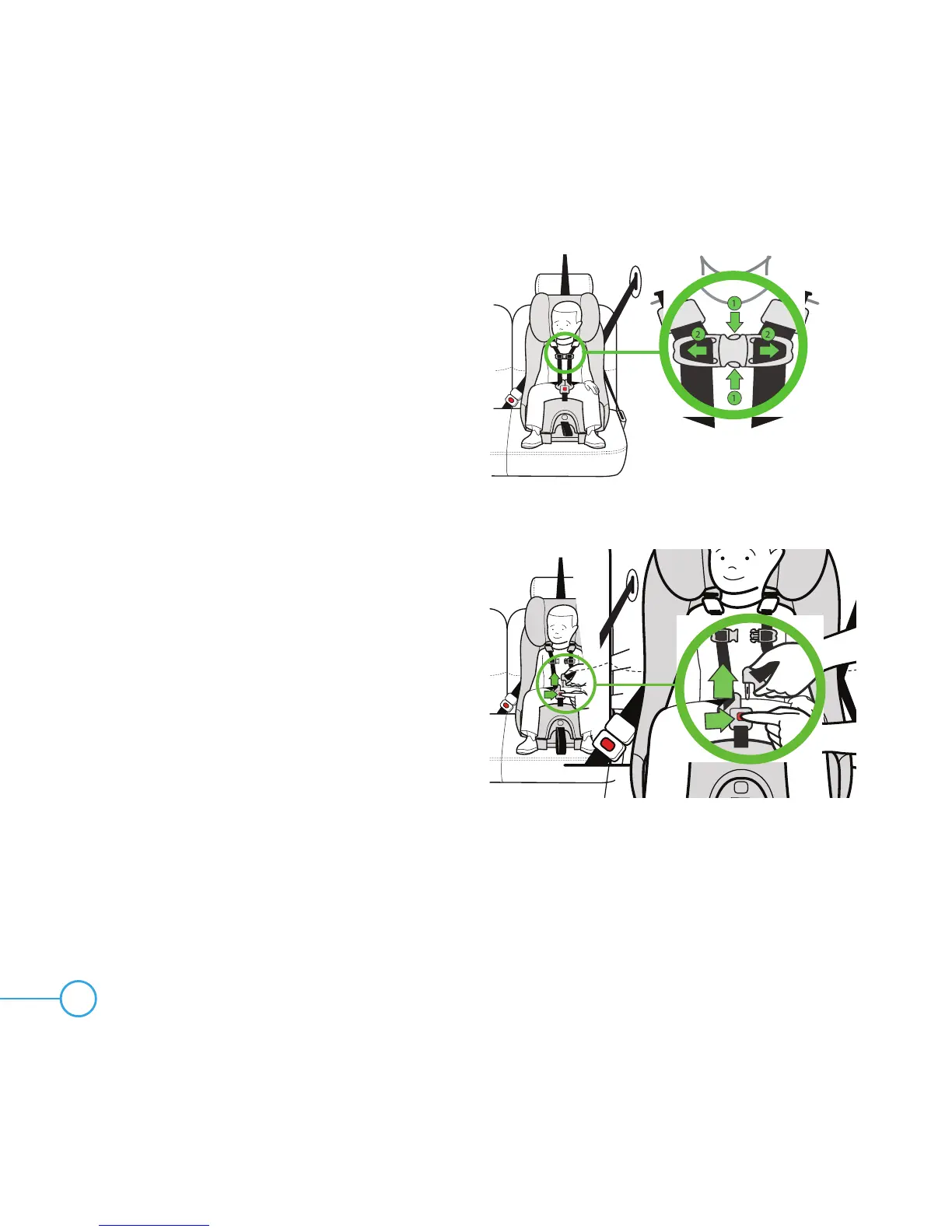 1
2
2
1