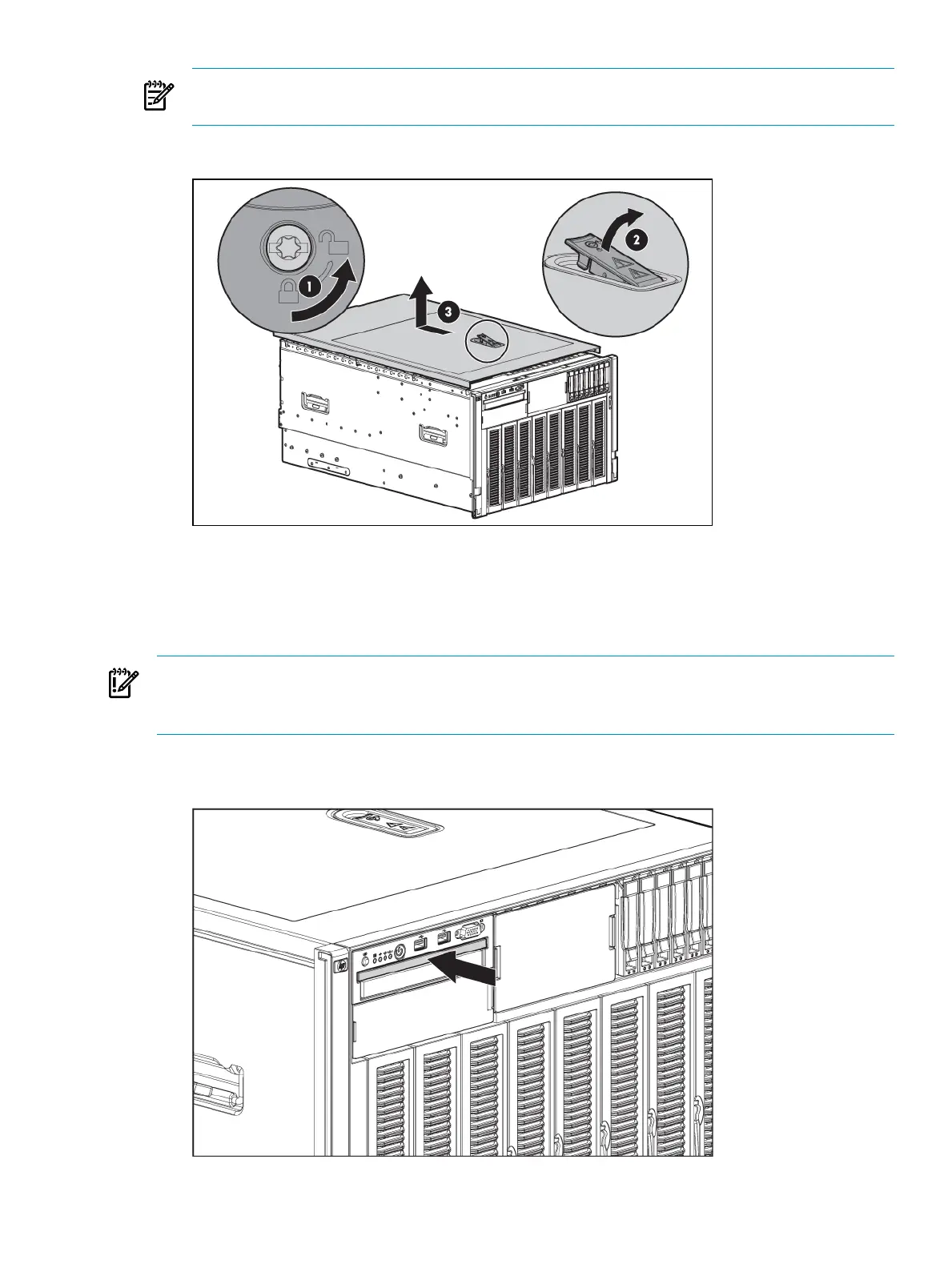 1

2

3