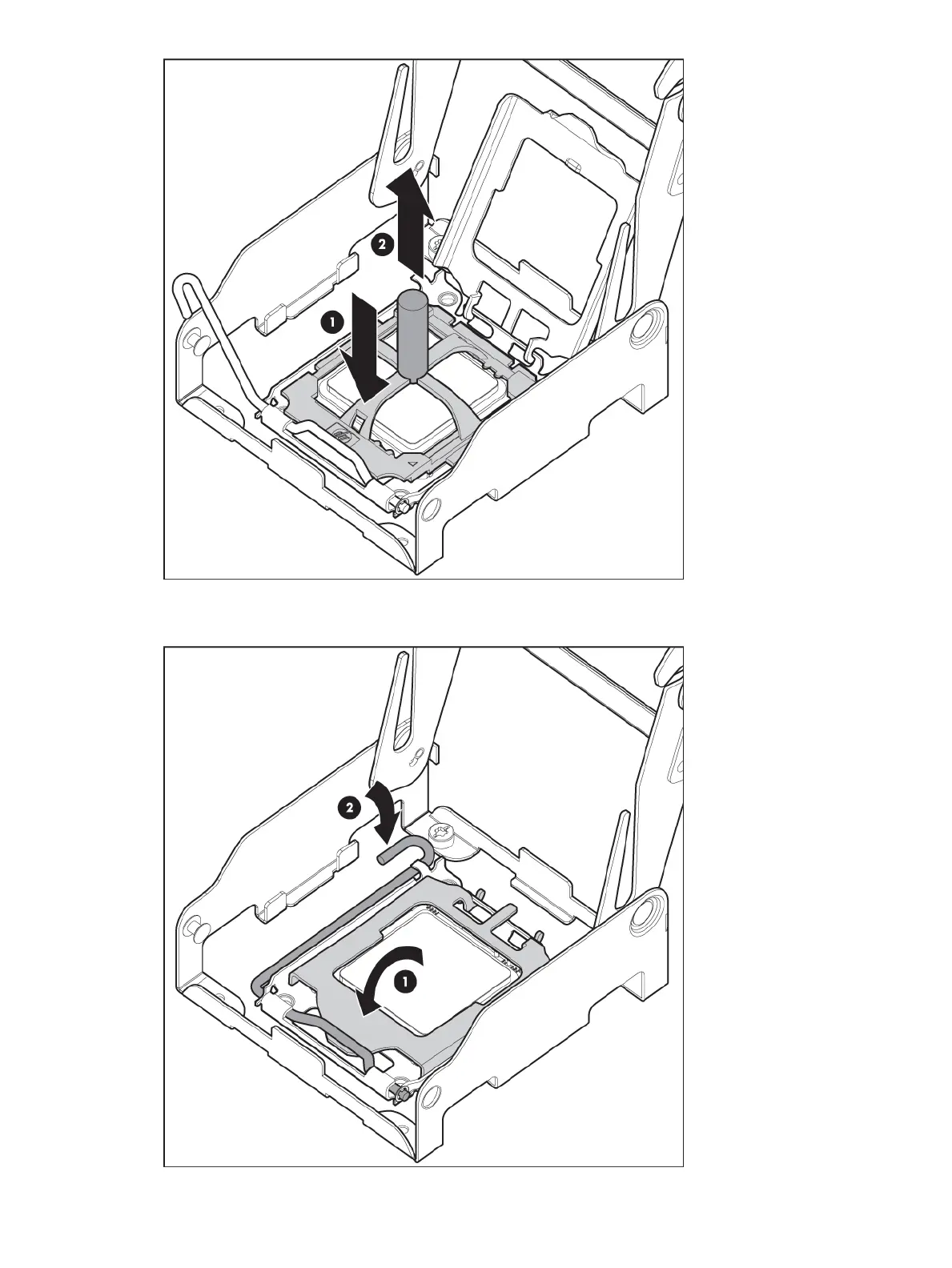 2
1
2
1