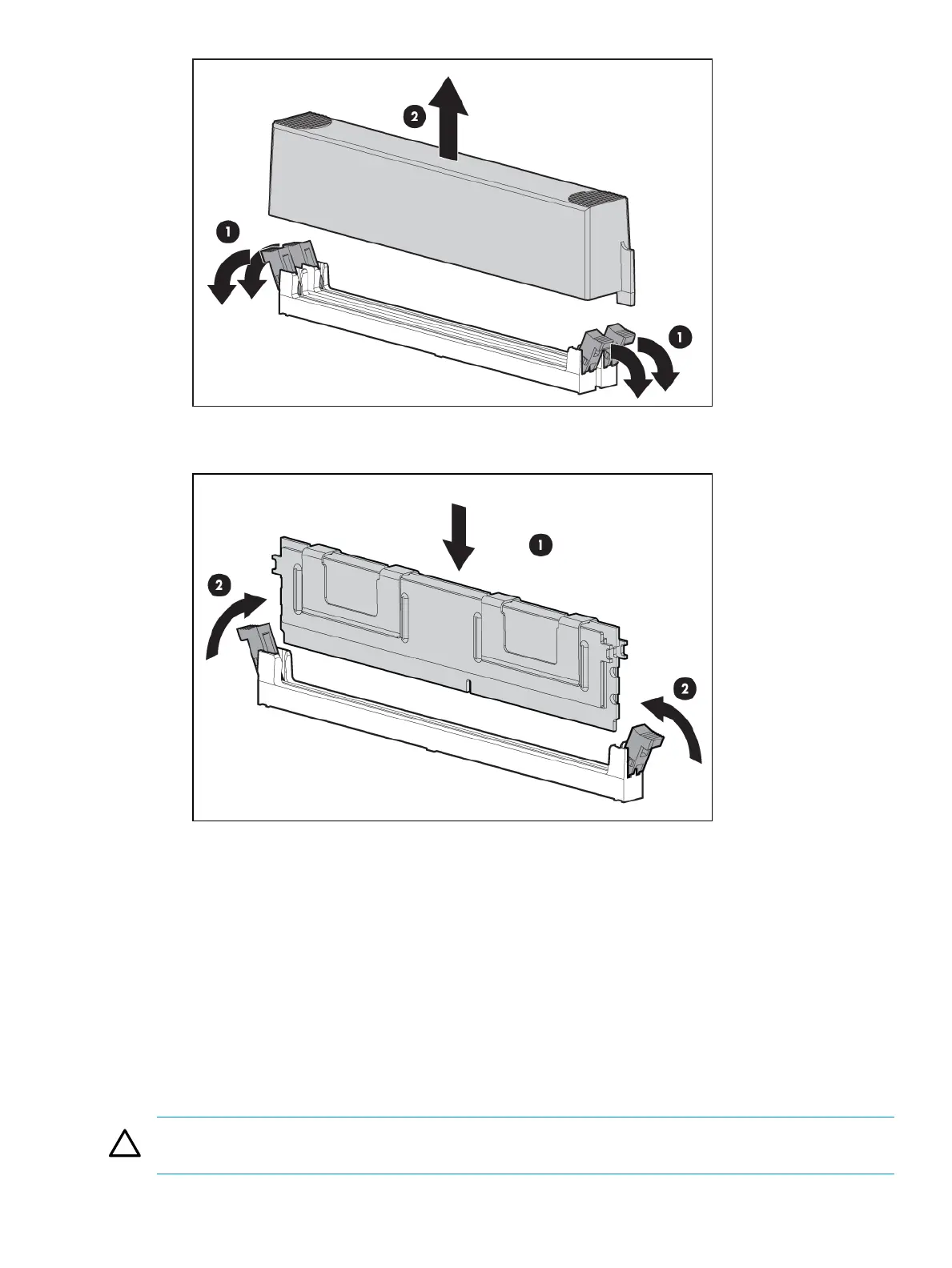 2

1

1

1

2

2