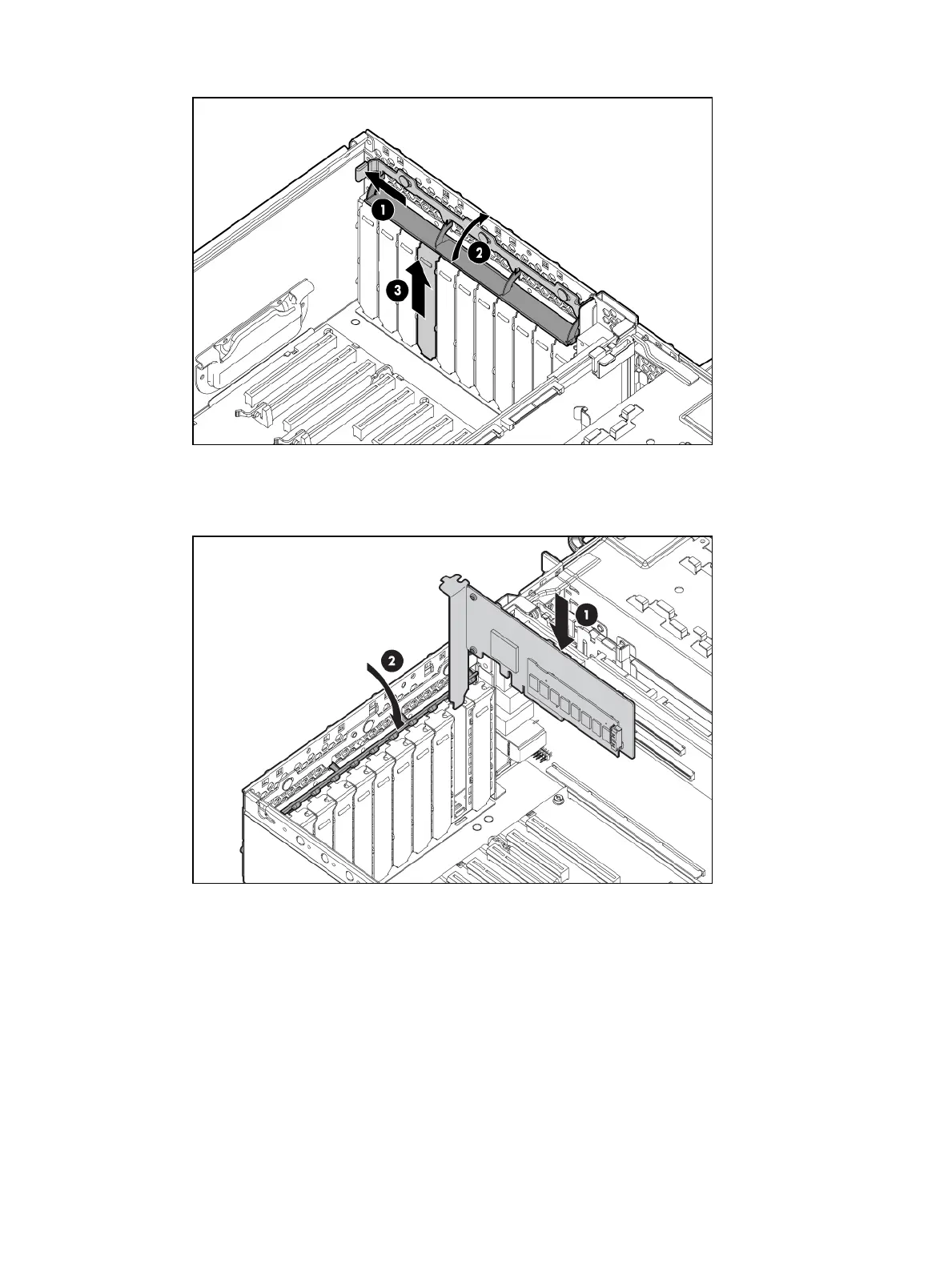 1
2
3

1
2