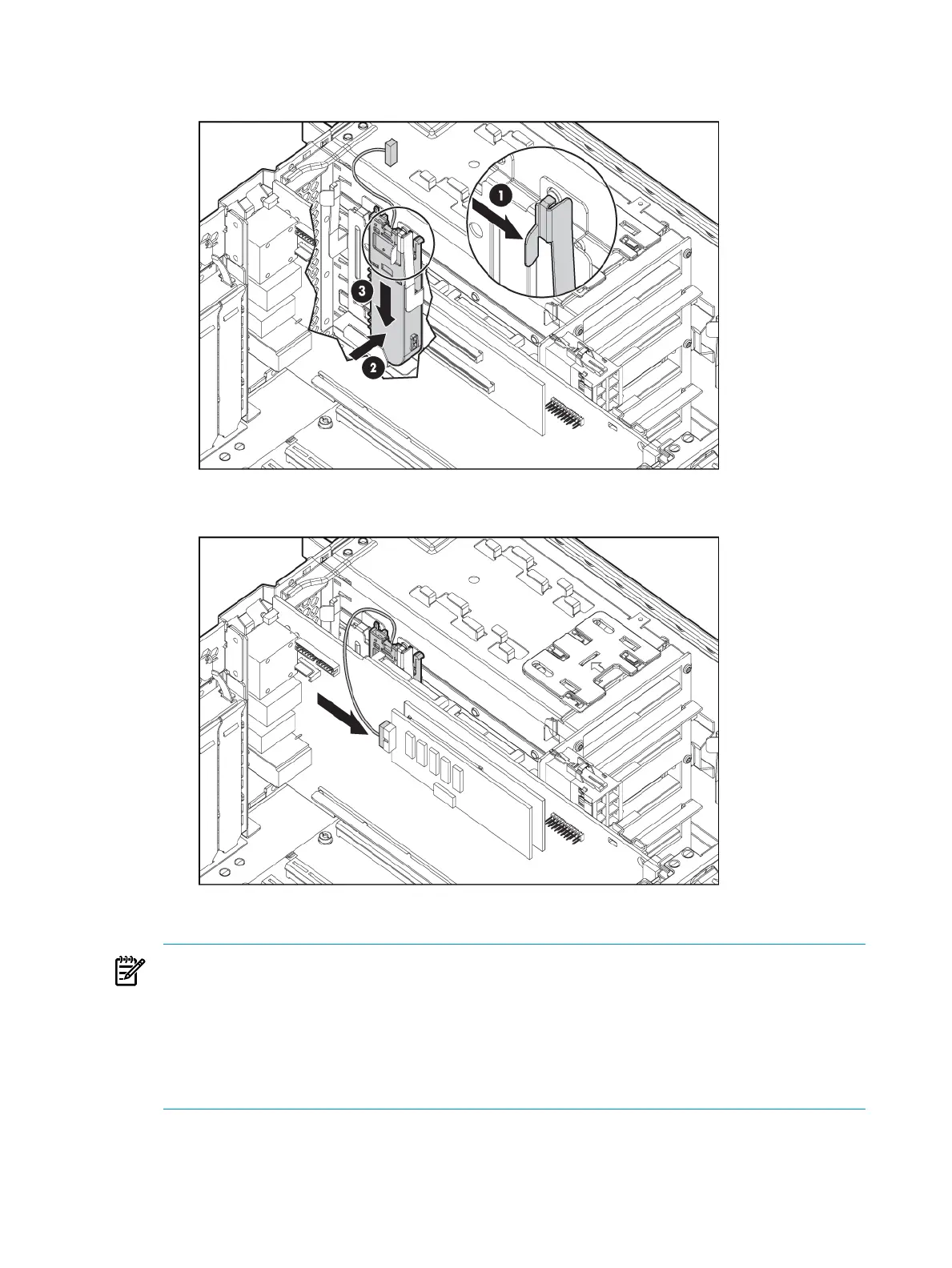 1

3

2