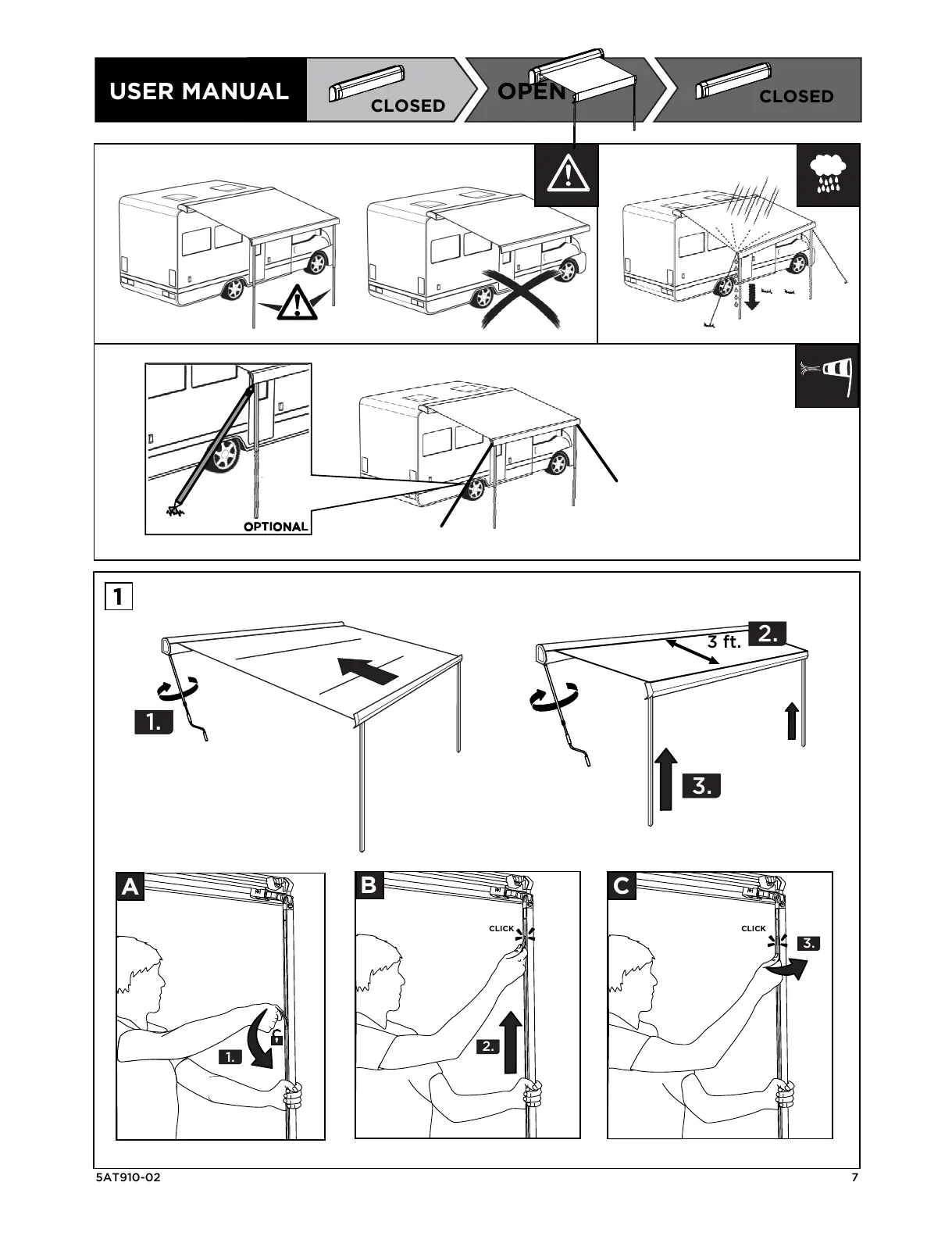 USER MANUAL CLOSED OPEN CLOSED

OPTIONAL

1

1.

3 ft. 2.

3.

A

1.

B

CLICK

2.

C

CLICK

3.

5AT910-02

7