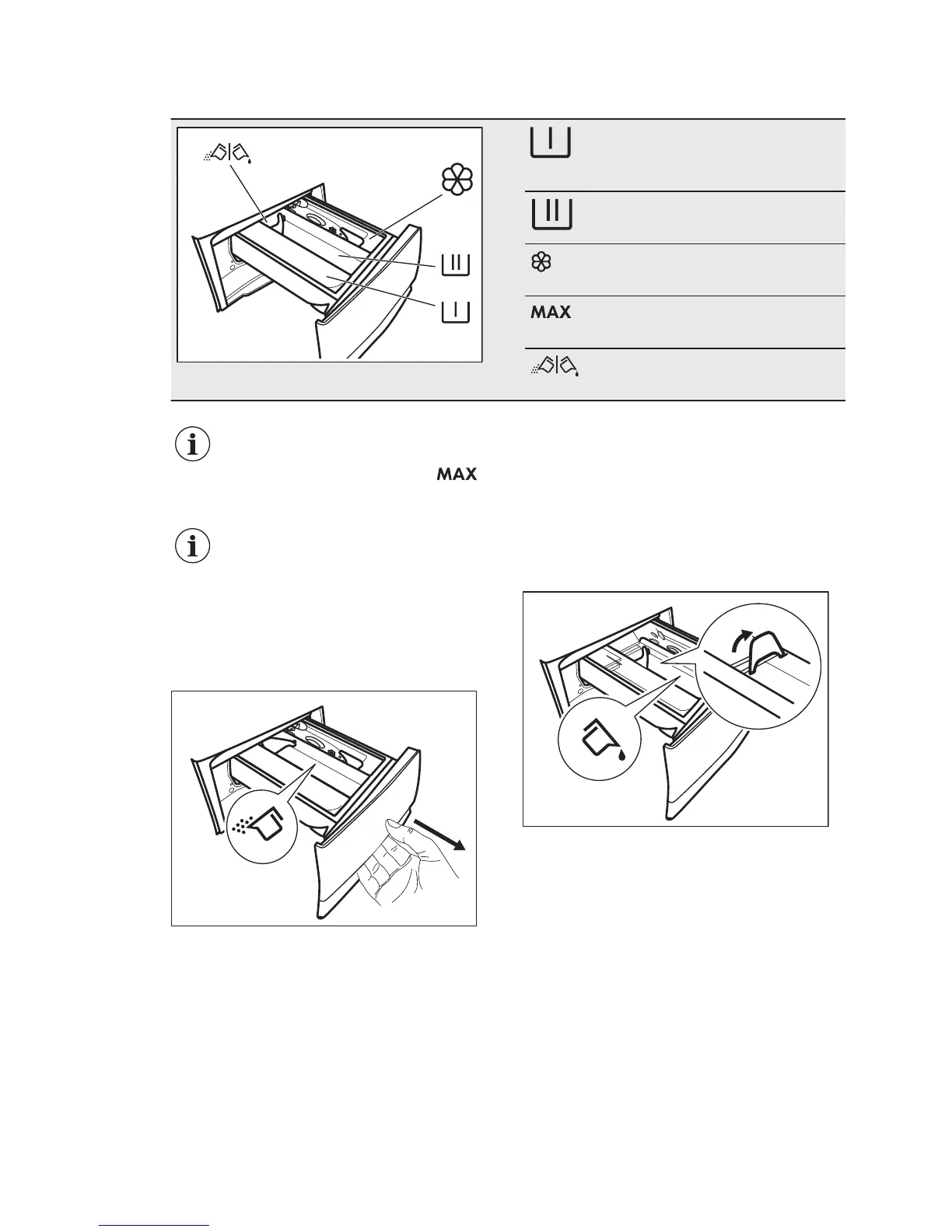 MAX

MAX