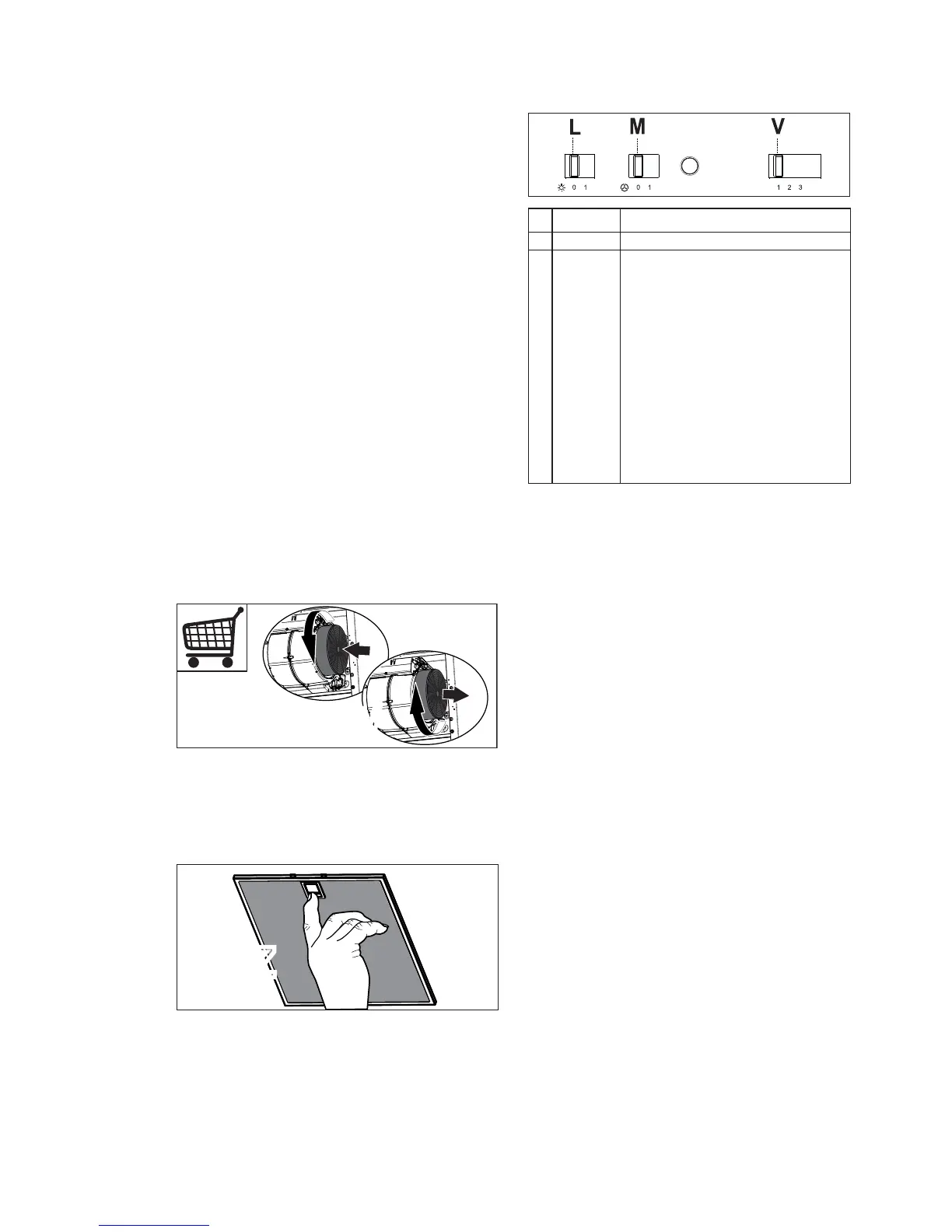 L M V

0 1 0 1 1 2 3