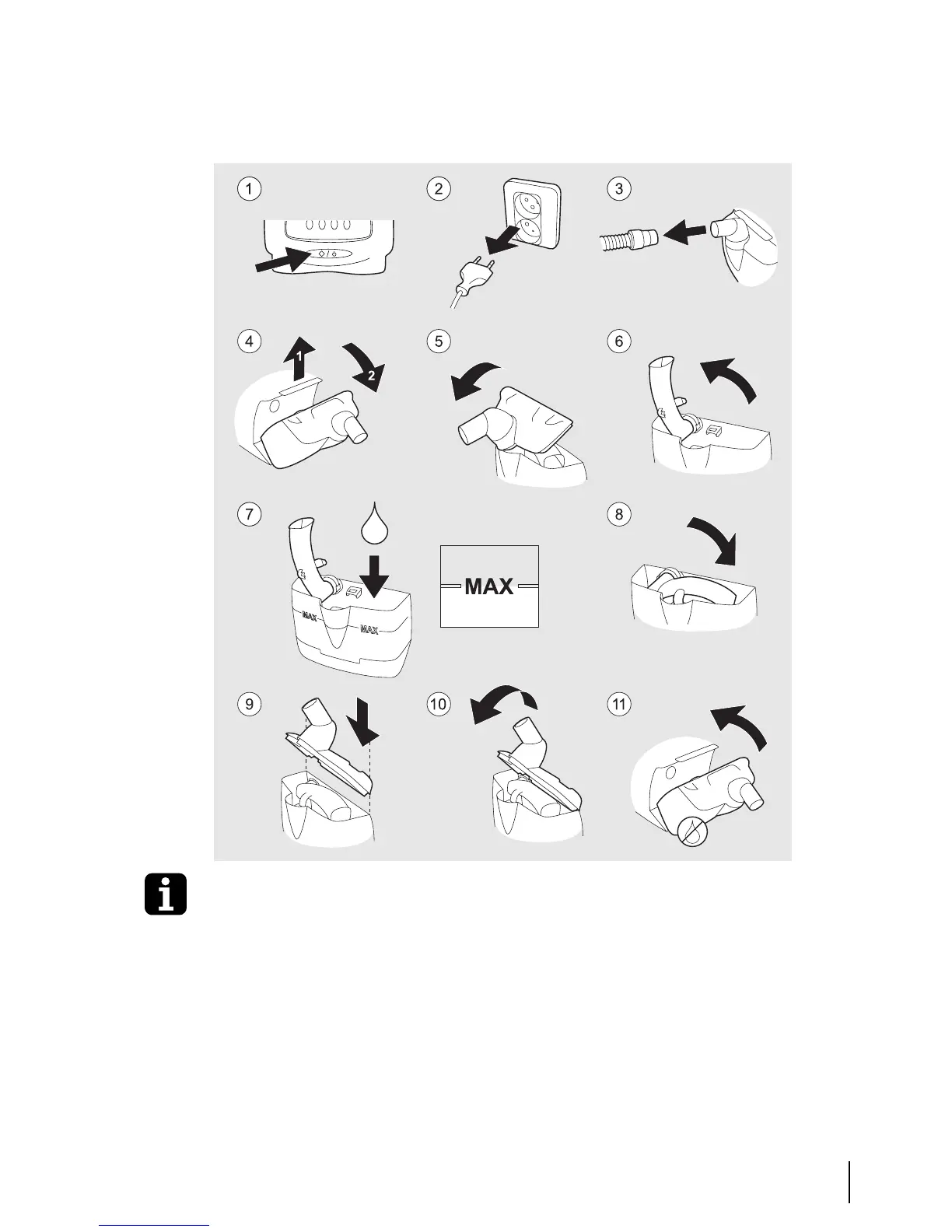 1

2

3

4

1

2

5

6

7

MAX

MAX

MAX

8

9

10

11