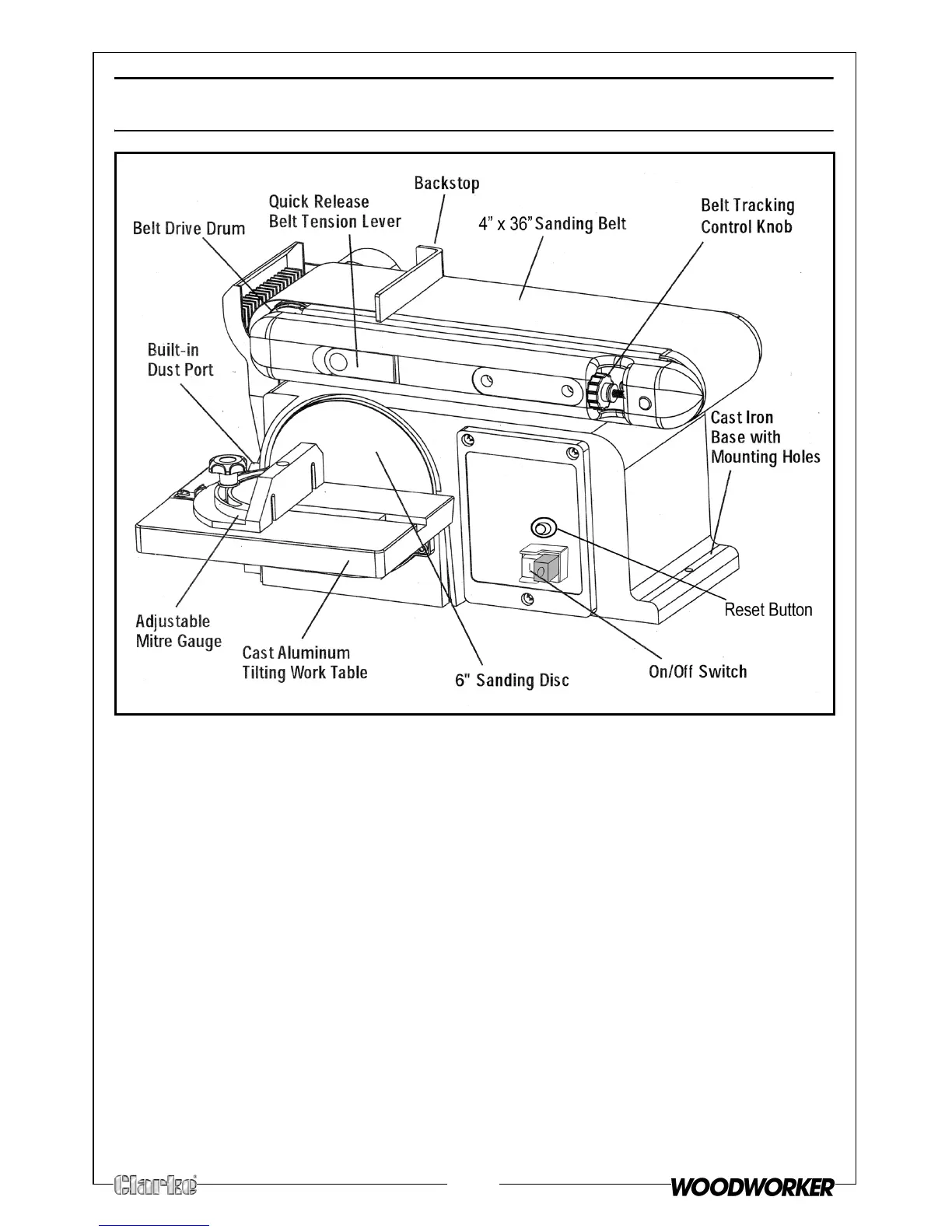 Backstop

Quick Release Belt Tension Lever

Belt Drive Drum

4" x 36" Sanding Belt

Belt Tracking Control Knob

Built-in Dust Port

Cast Iron Base with Mounting Holes

Reset Button

Adjustable Mitre Gauge

Cast Aluminum Tilting Work Table

6" Sanding Disc

On/Off Switch

Clarke

WOODWORKER