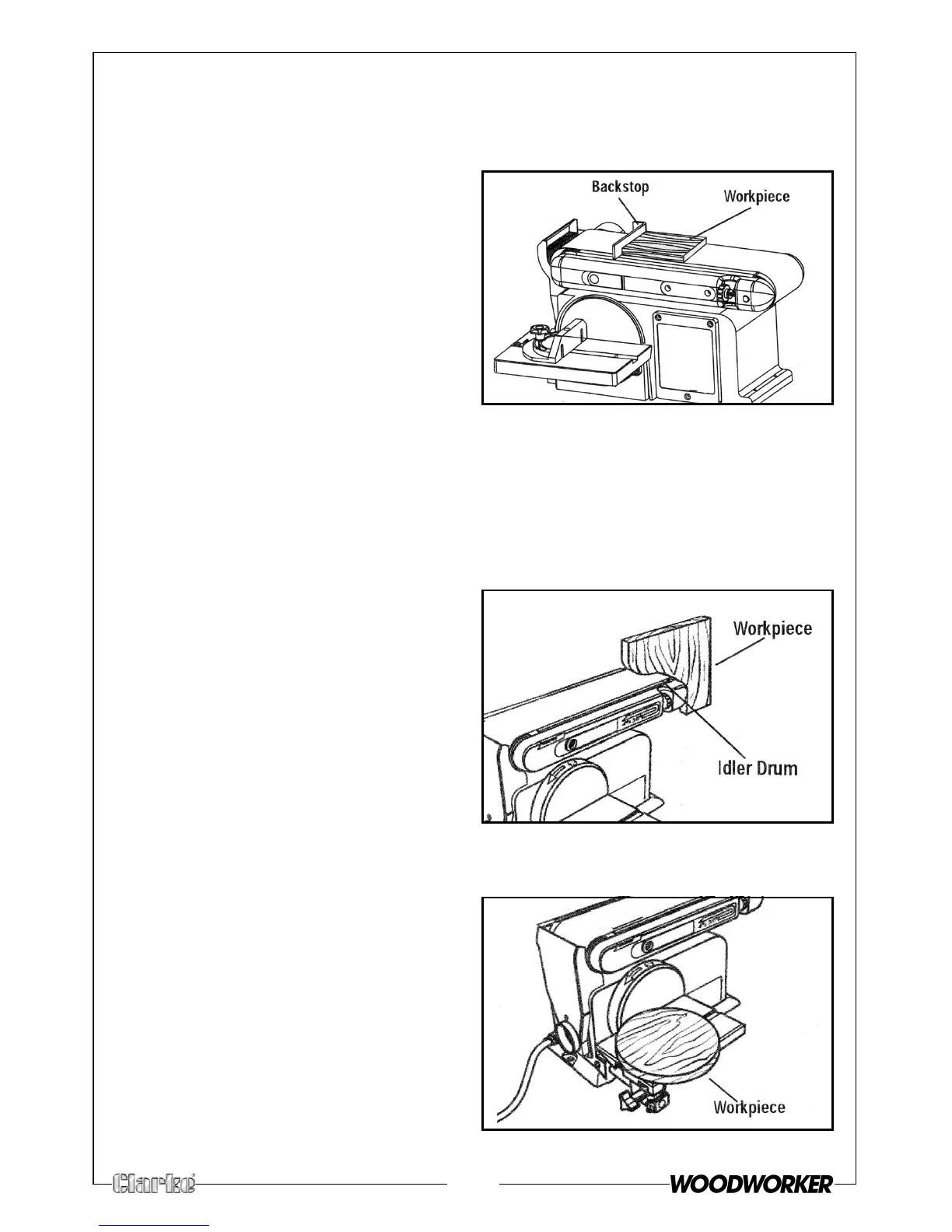 Backstop
Workpiece

Workpiece
Idler Drum

Workpiece

Clarke
WOODWORKER