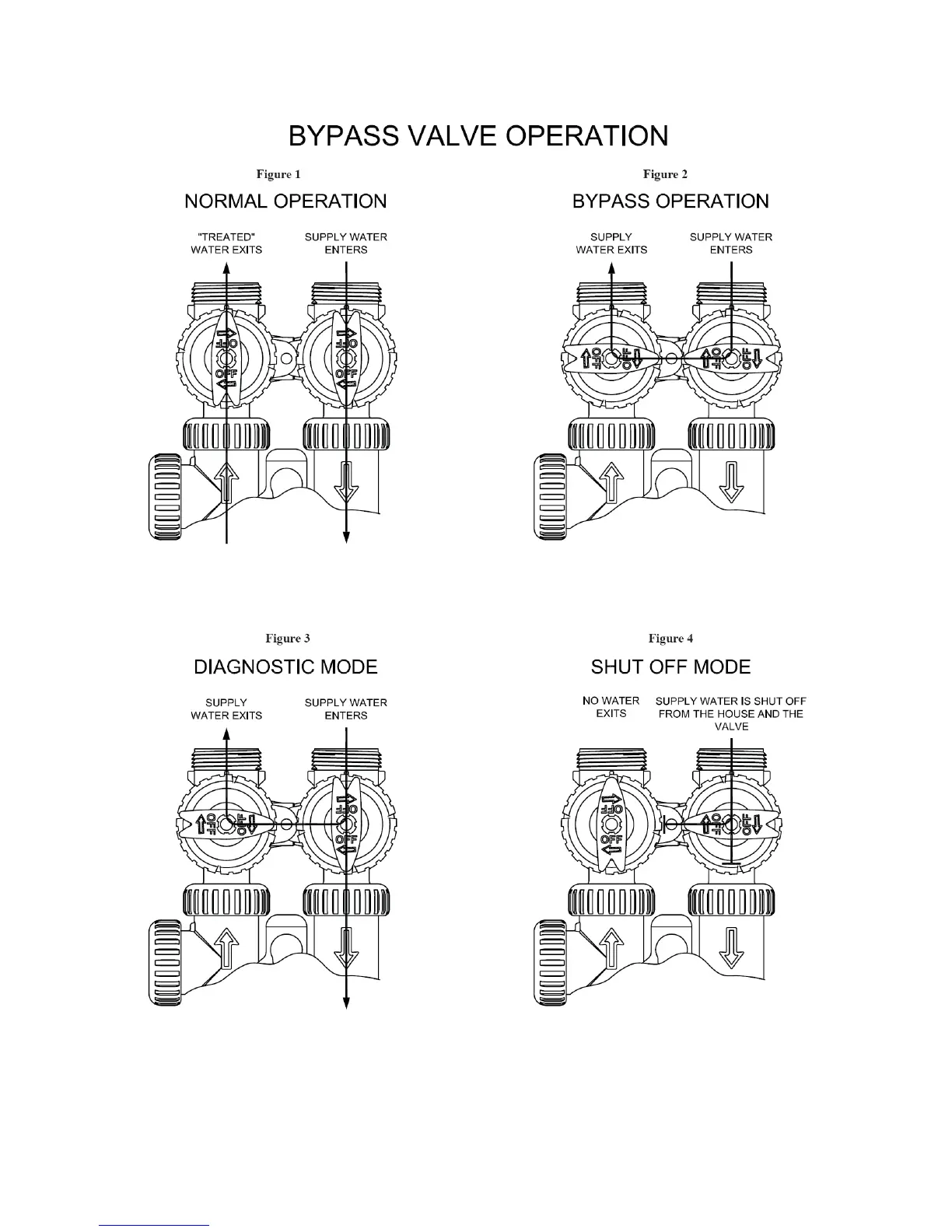 BYPASS VALVE OPERATION

Figure 1

NORMAL OPERATION

"TREATED" WATER EXITS

SUPPLY WATER ENTERS

OFF

OFF

OFF

OFF

Figure 2

BYPASS OPERATION

SUPPLY WATER EXITS

SUPPLY WATER ENTERS

OFF

OFF

OFF

OFF

Figure 3

DIAGNOSTIC MODE

SUPPLY WATER EXITS

SUPPLY WATER ENTERS

OFF

OFF

OFF

OFF

Figure 4

SHUT OFF MODE

NO WATER EXITS

SUPPLY WATER IS SHUT OFF FROM THE HOUSE AND THE VALVE

OFF

OFF

OFF

OFF