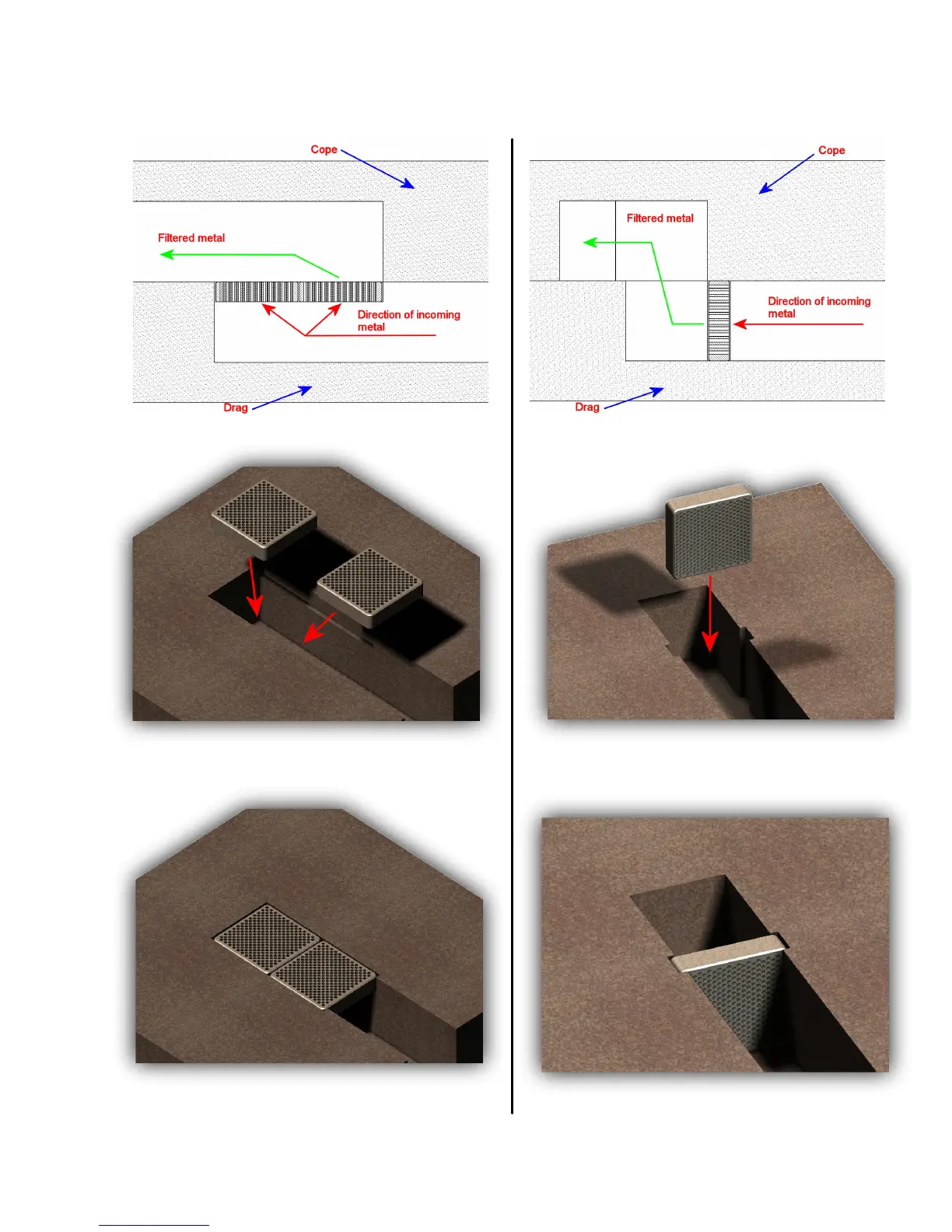 Cope

Filtered metal

Direction of incoming metal

Drag

Cope

Filtered metal

Direction of incoming metal

Drag