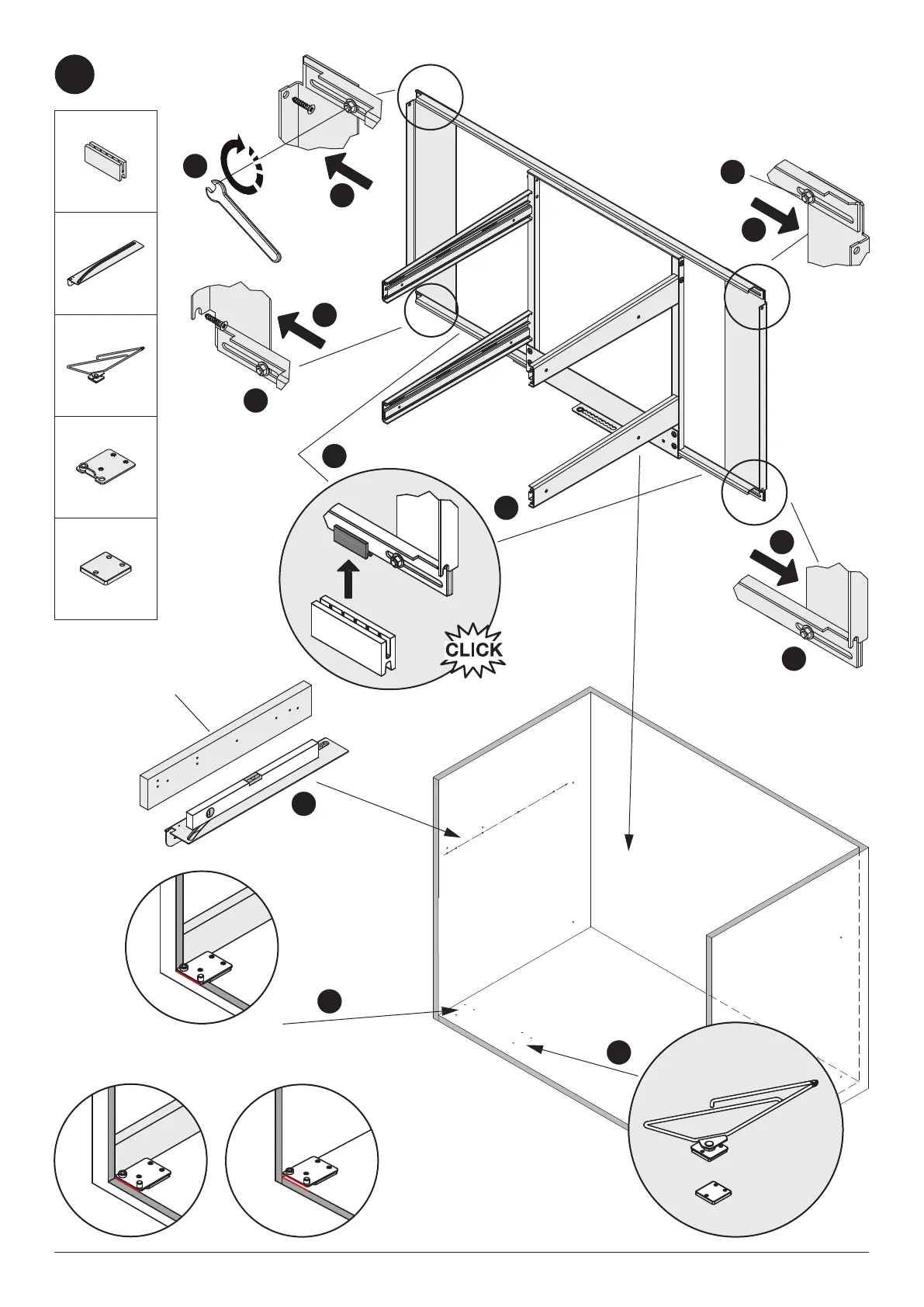 CLICK