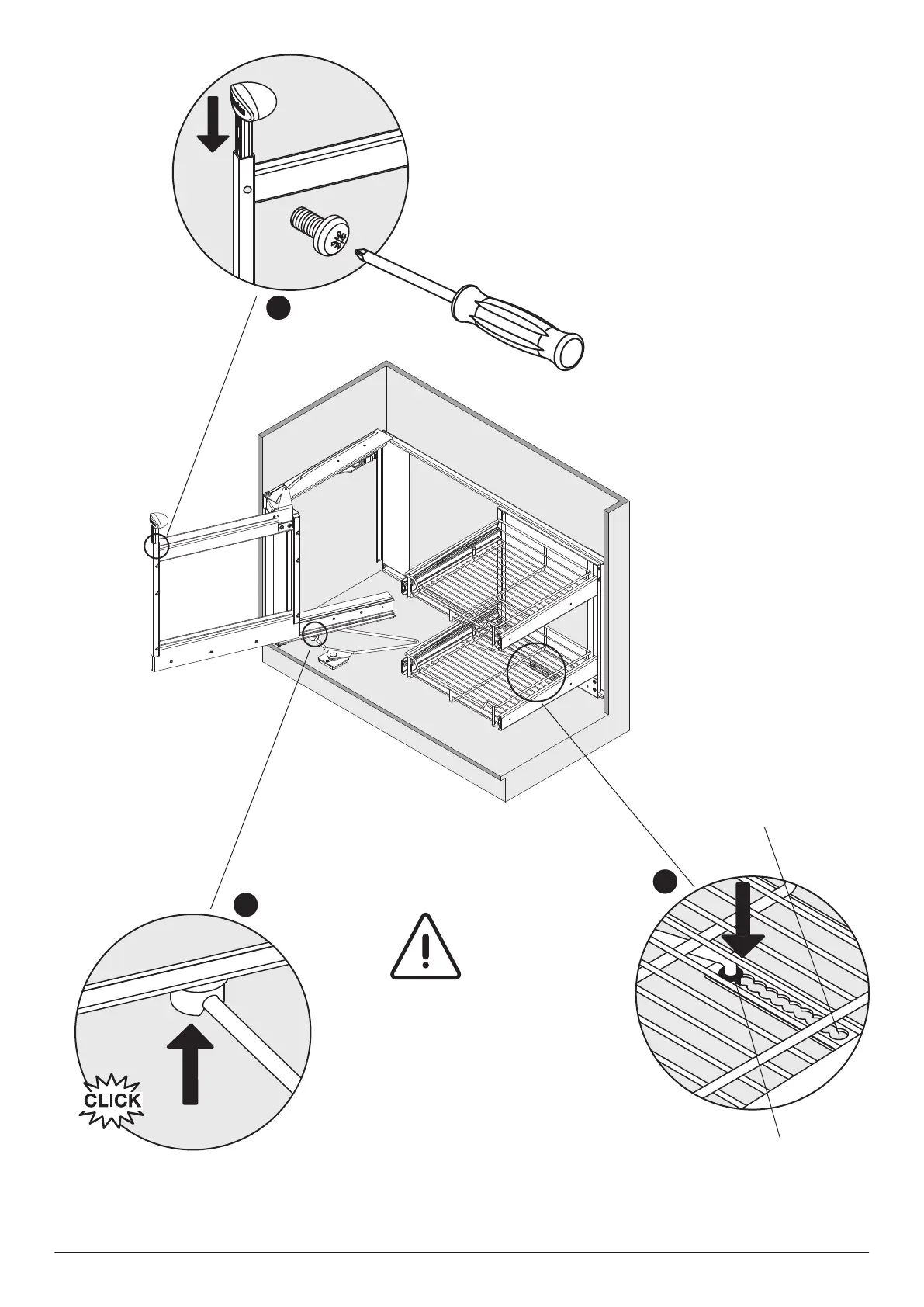 CLICK