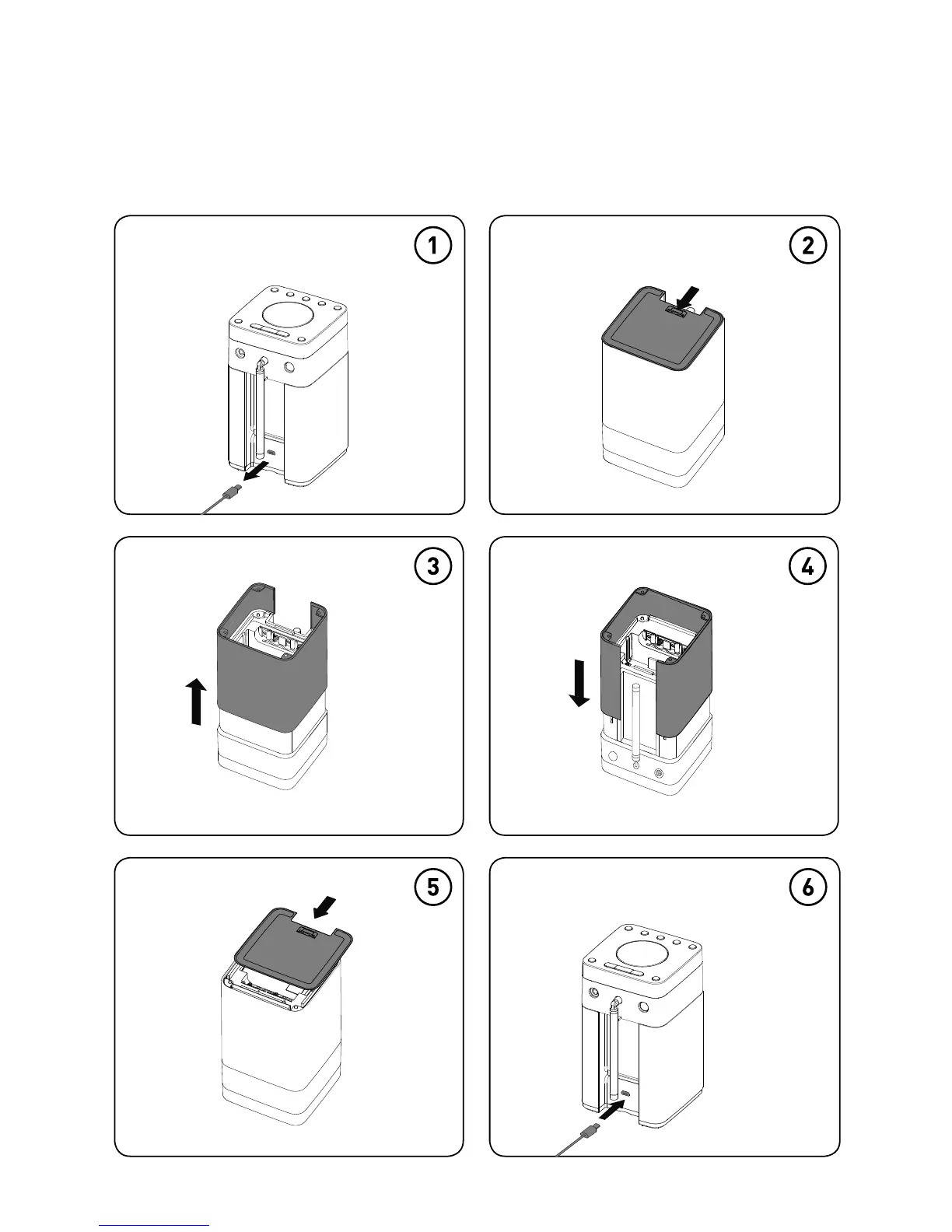 1

2

3

4

5

6