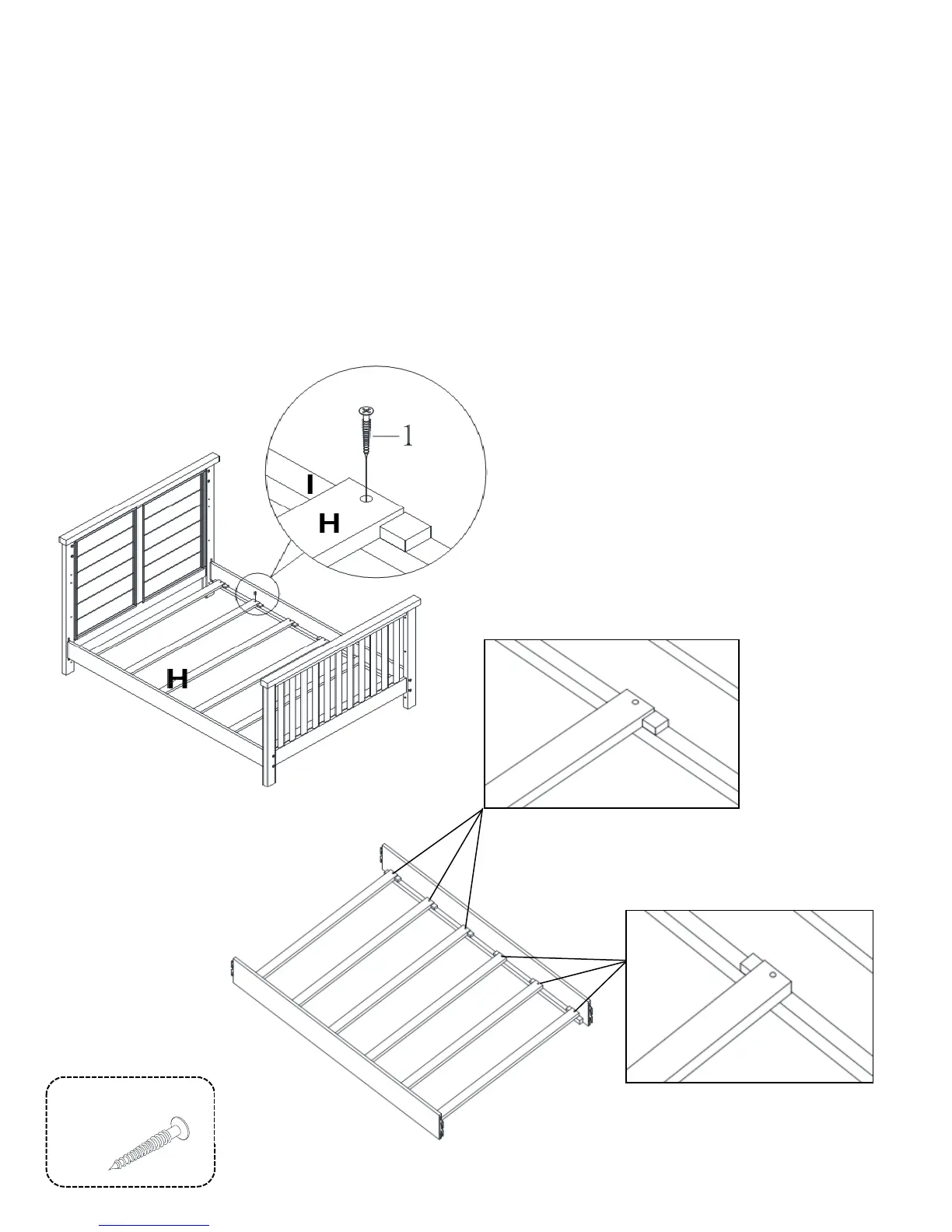 1
I
H
H