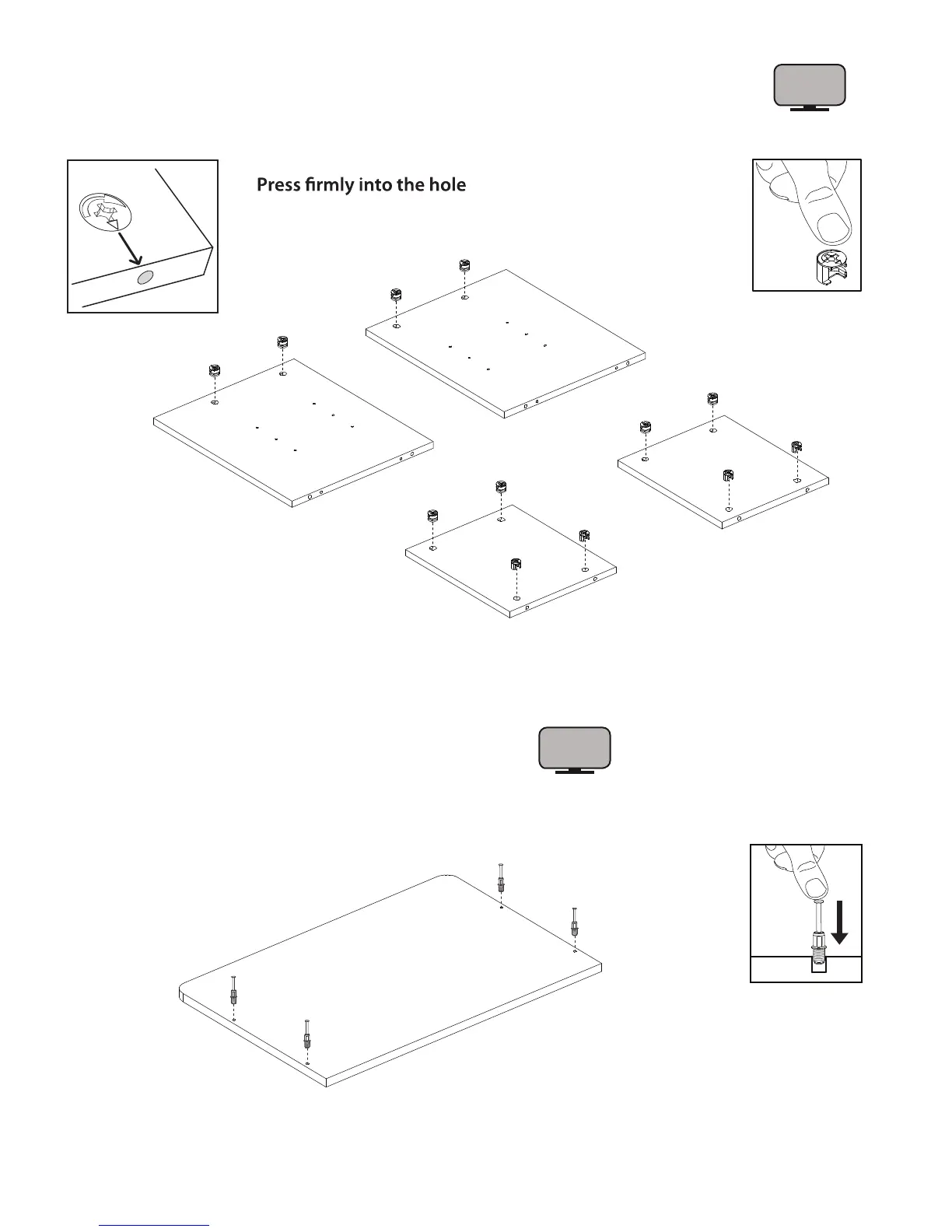 Press firmly into the hole