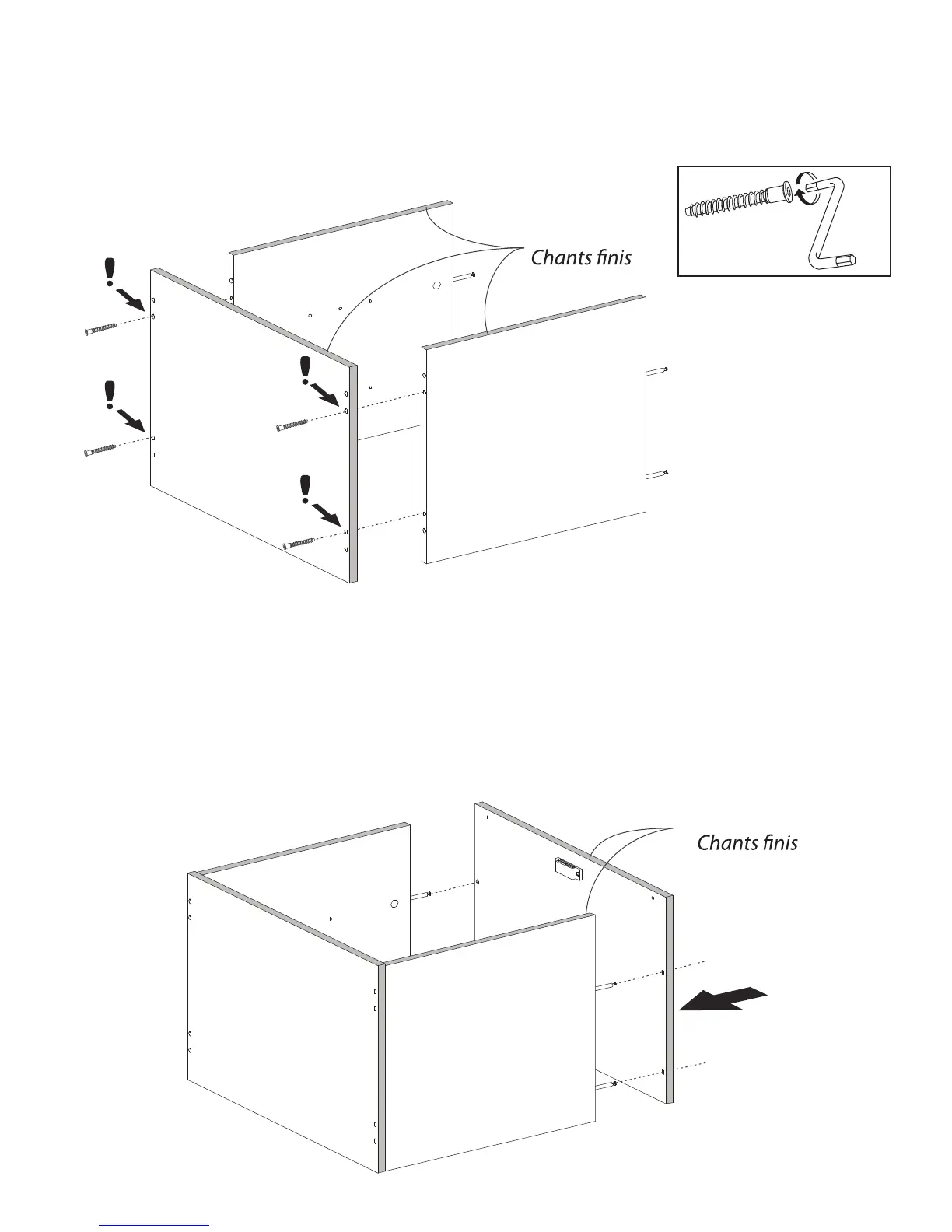 Chants finis

Chants finis