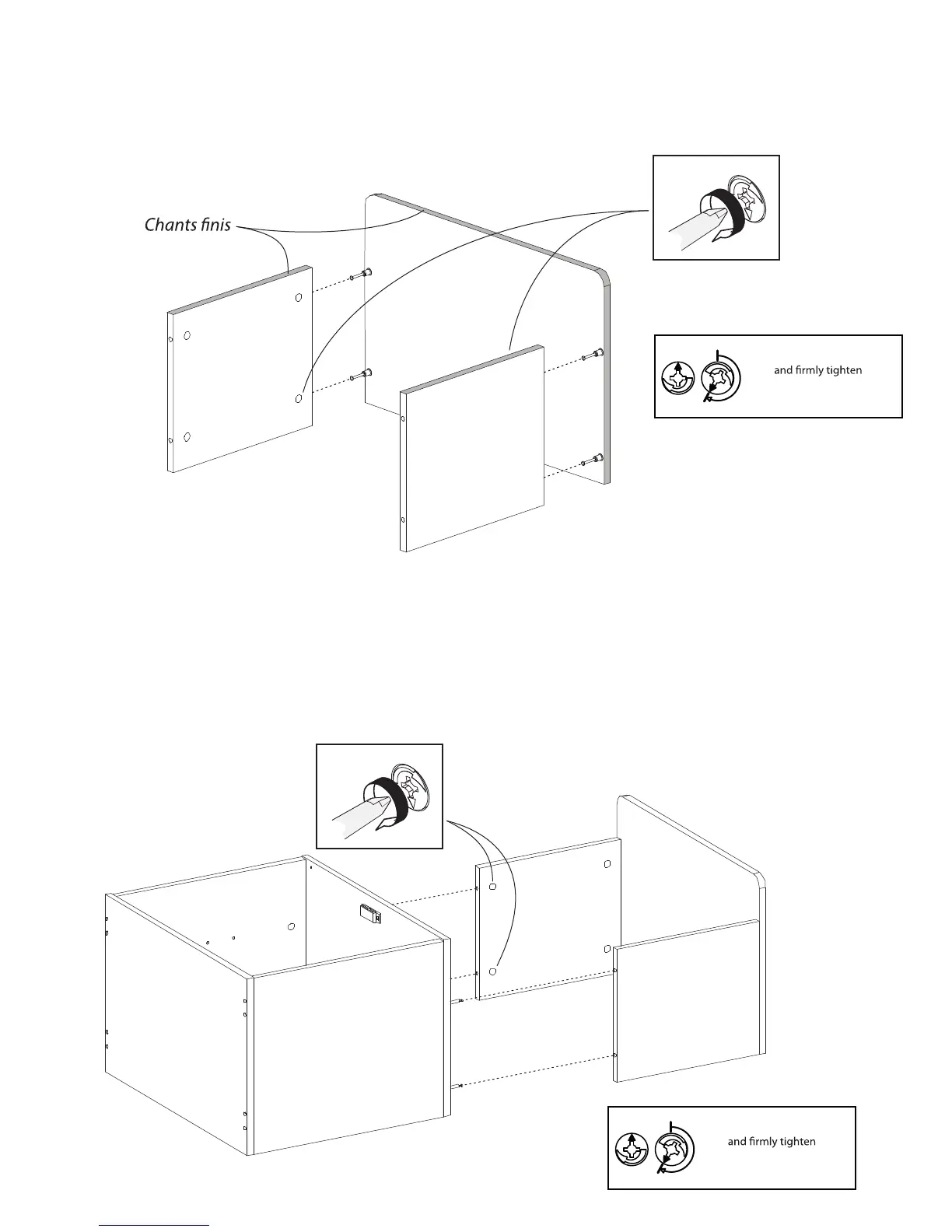 Chants finis

and firmly tighten

and firmly tighten