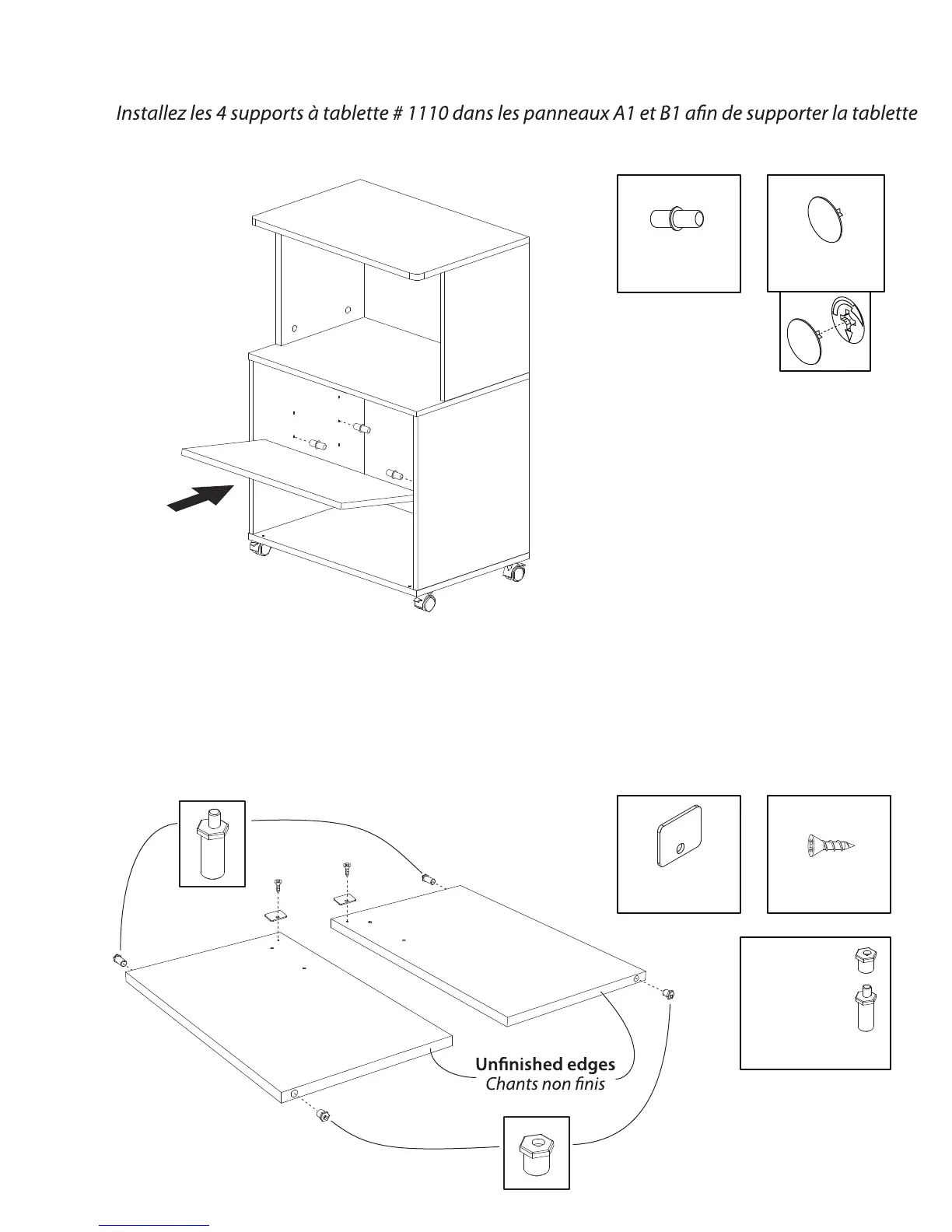 Installez les 4 supports à tablette # 1110 dans les panneaux A1 et B1 afin de supporter la tablette

Unfinished edges
Chants non finis