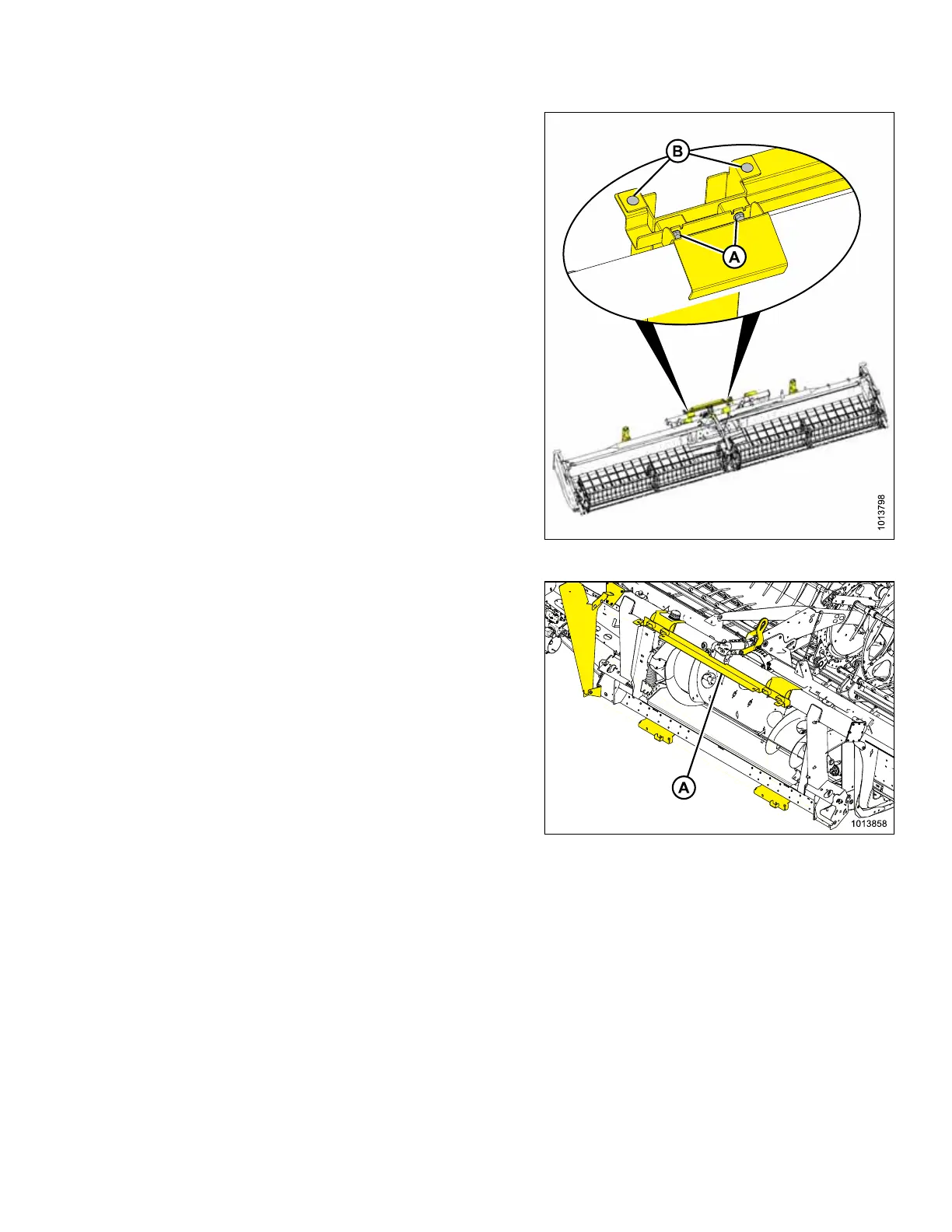 B

A

1013798

A

1013858