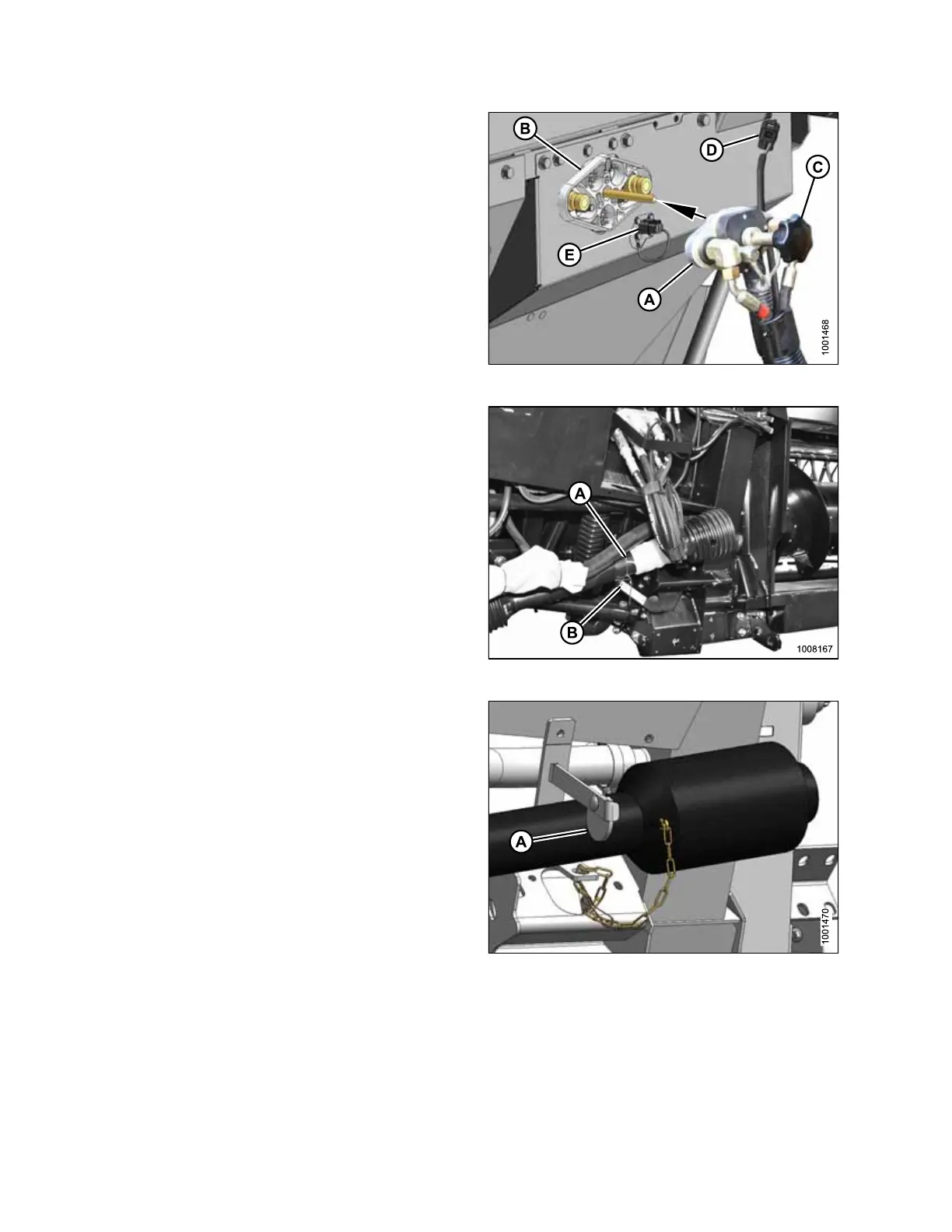 B
D
C
E
A
1001468

A
B
1008167

A
1001470