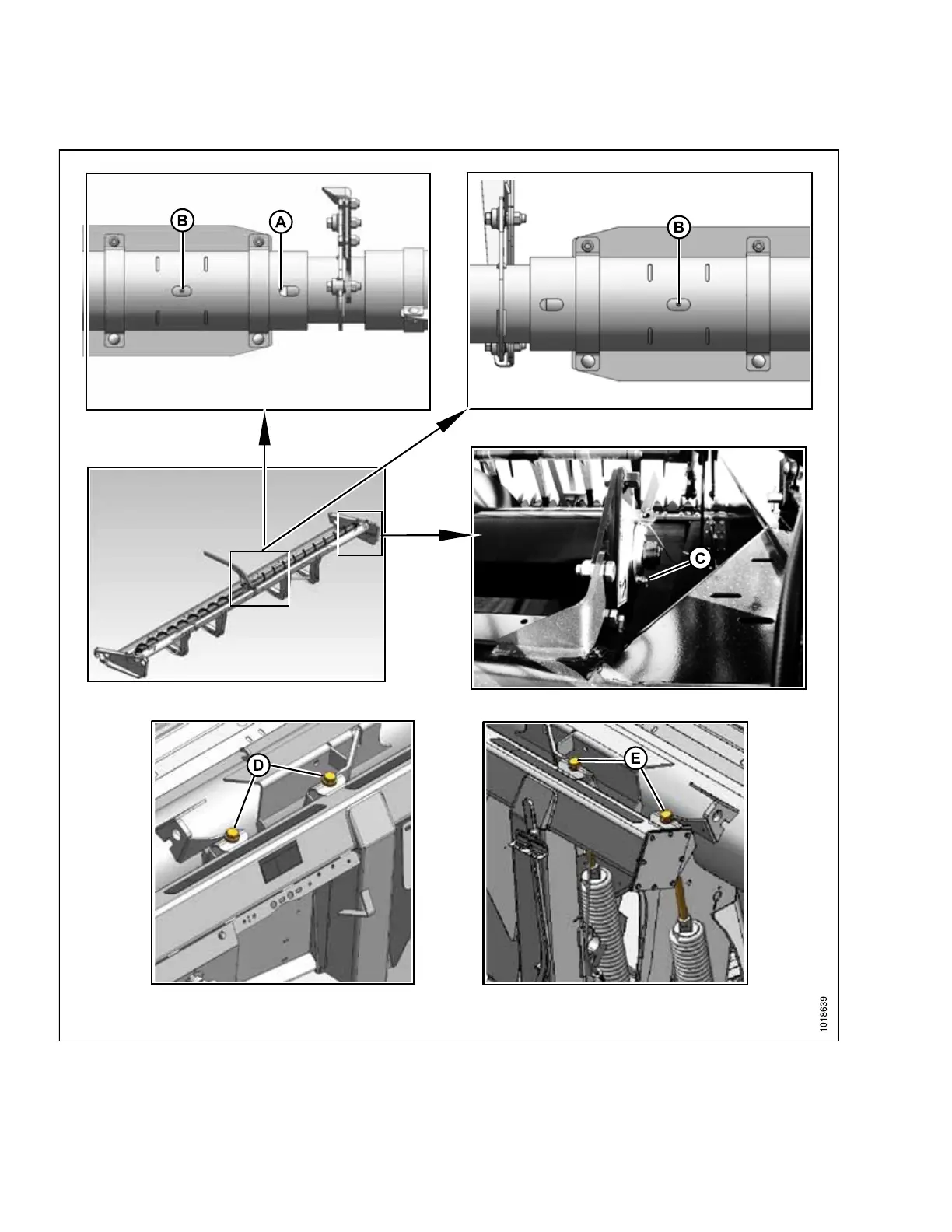 B
A
B
C
D
E
1018639