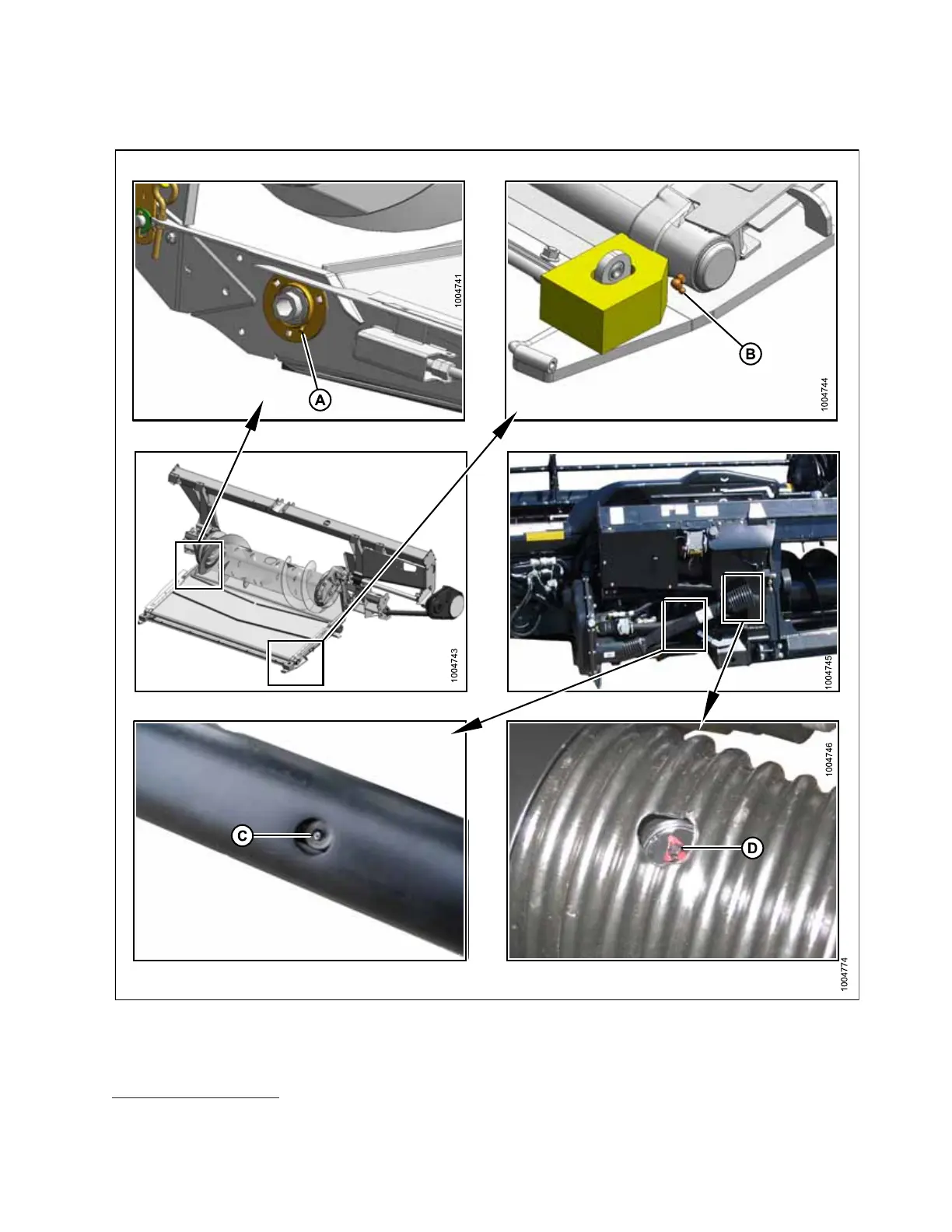 1004741

A

B

1004744

1004743

1004745

1004746

C

D

1004774