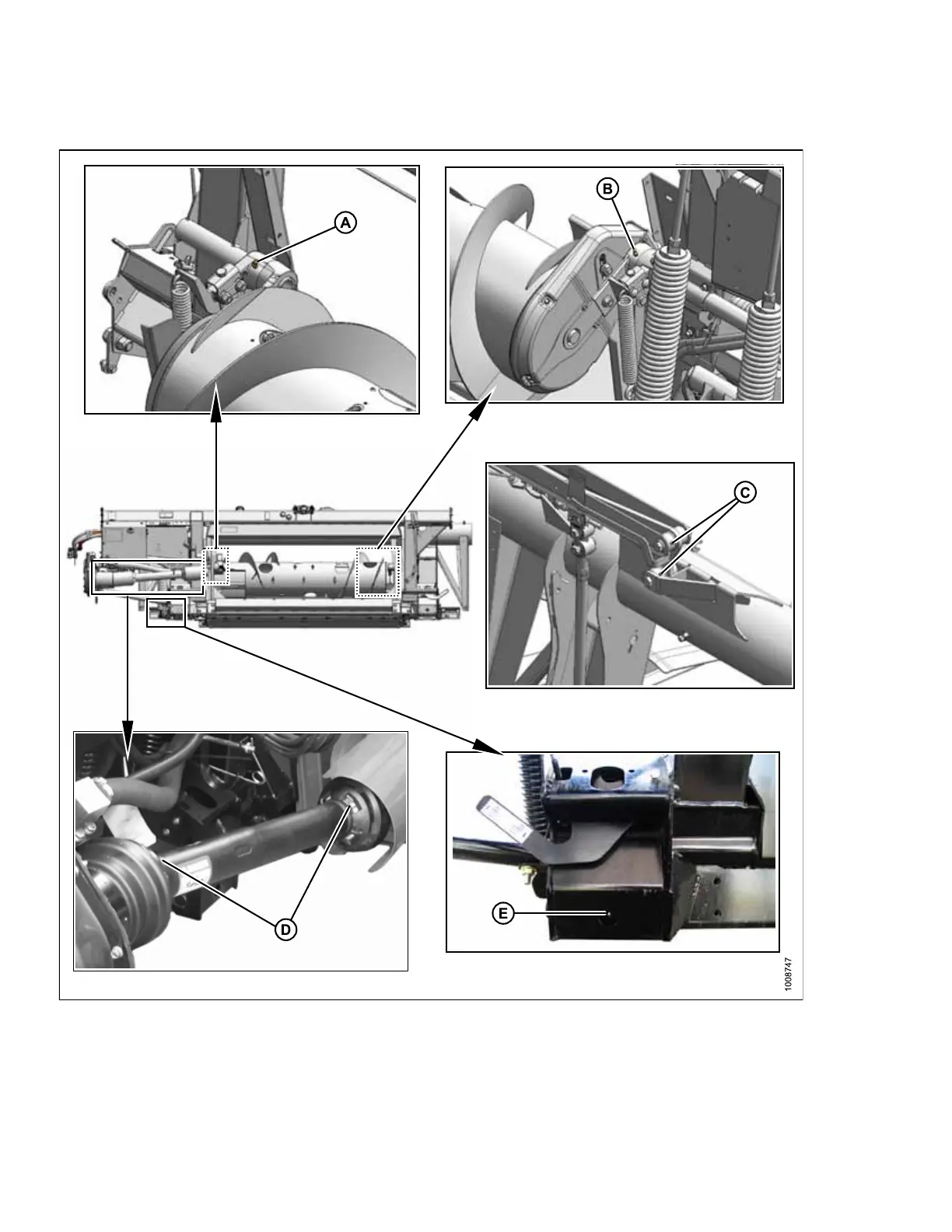 A

B

C

D

E

1008747