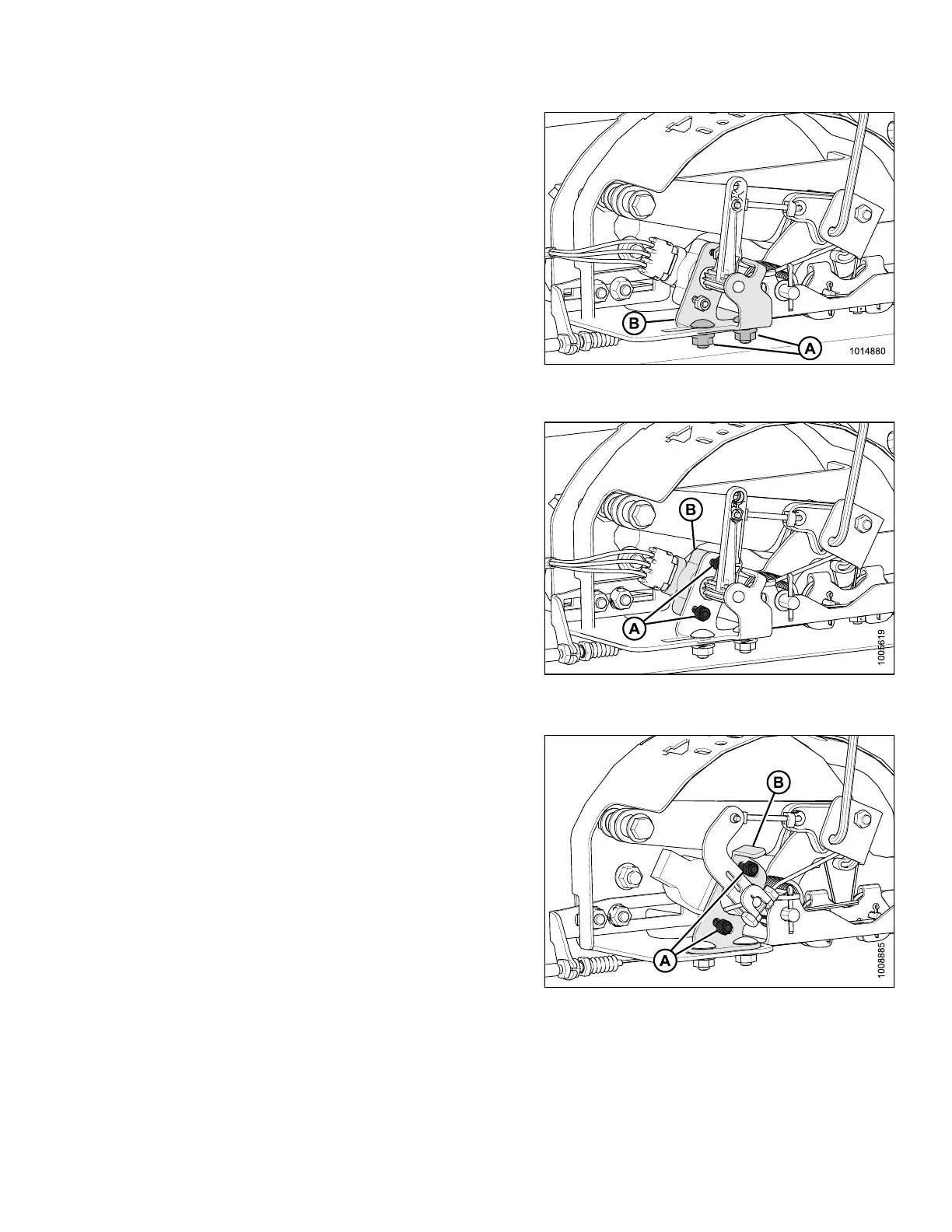 B
A
1014880

B
A
1005619

B
A
1008885