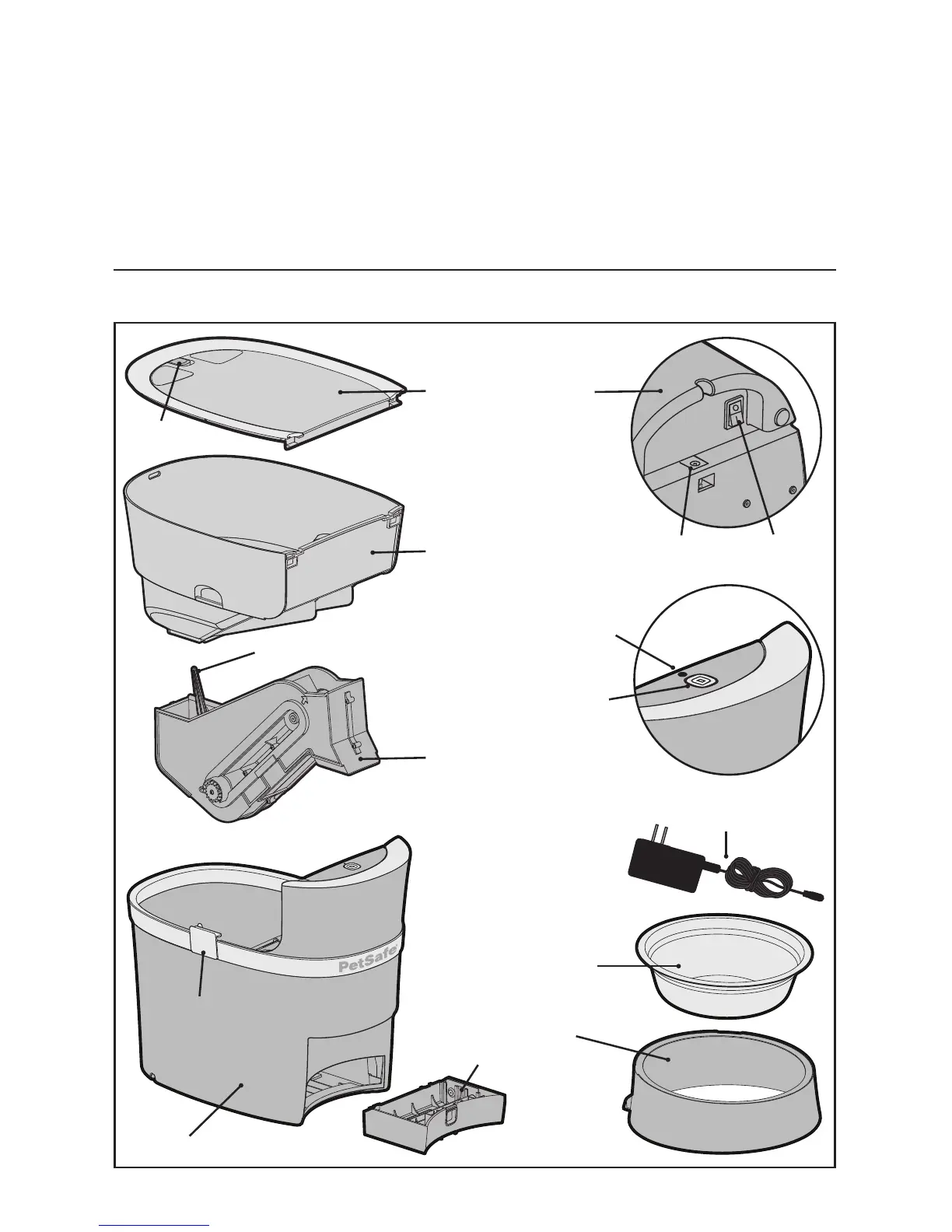 PetSafe