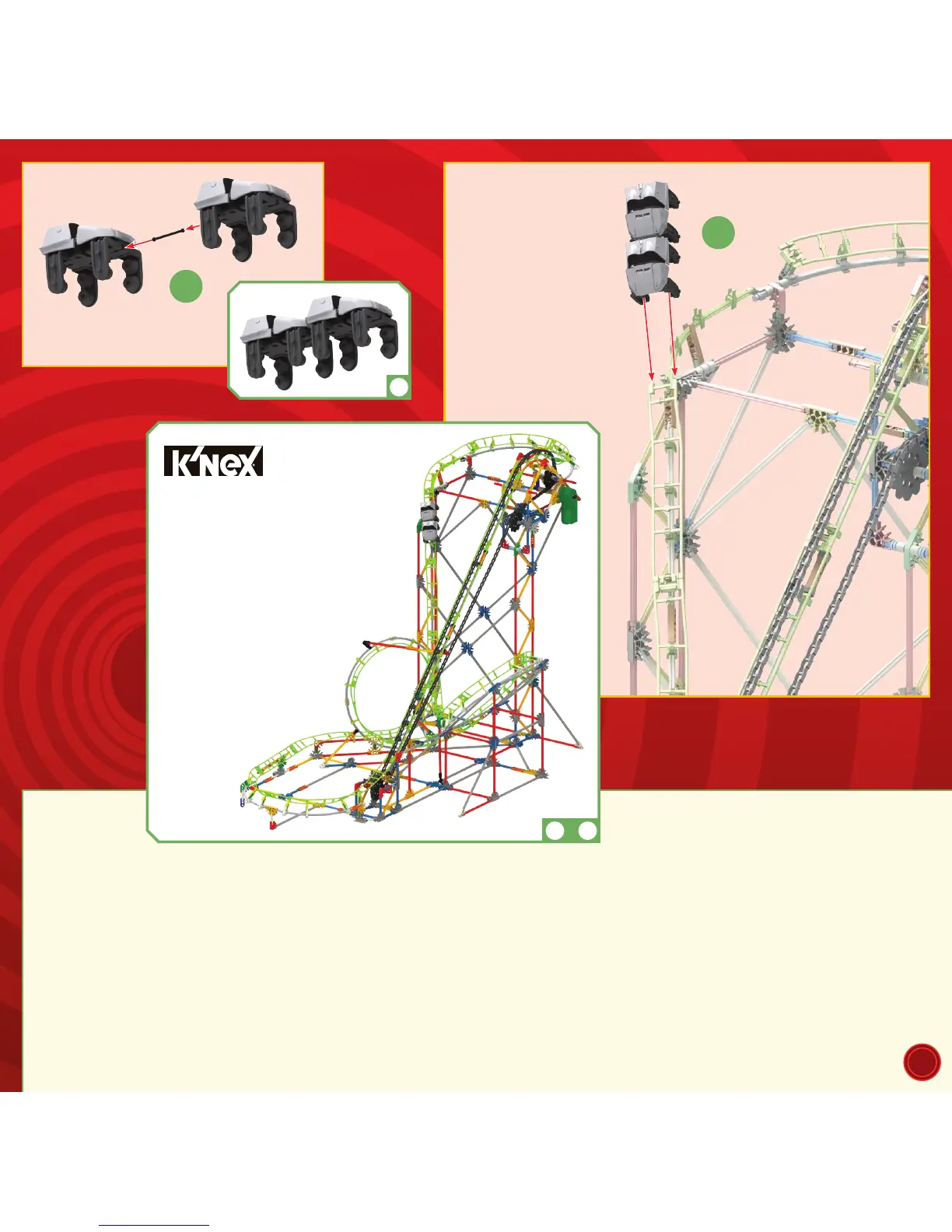 K'NEX