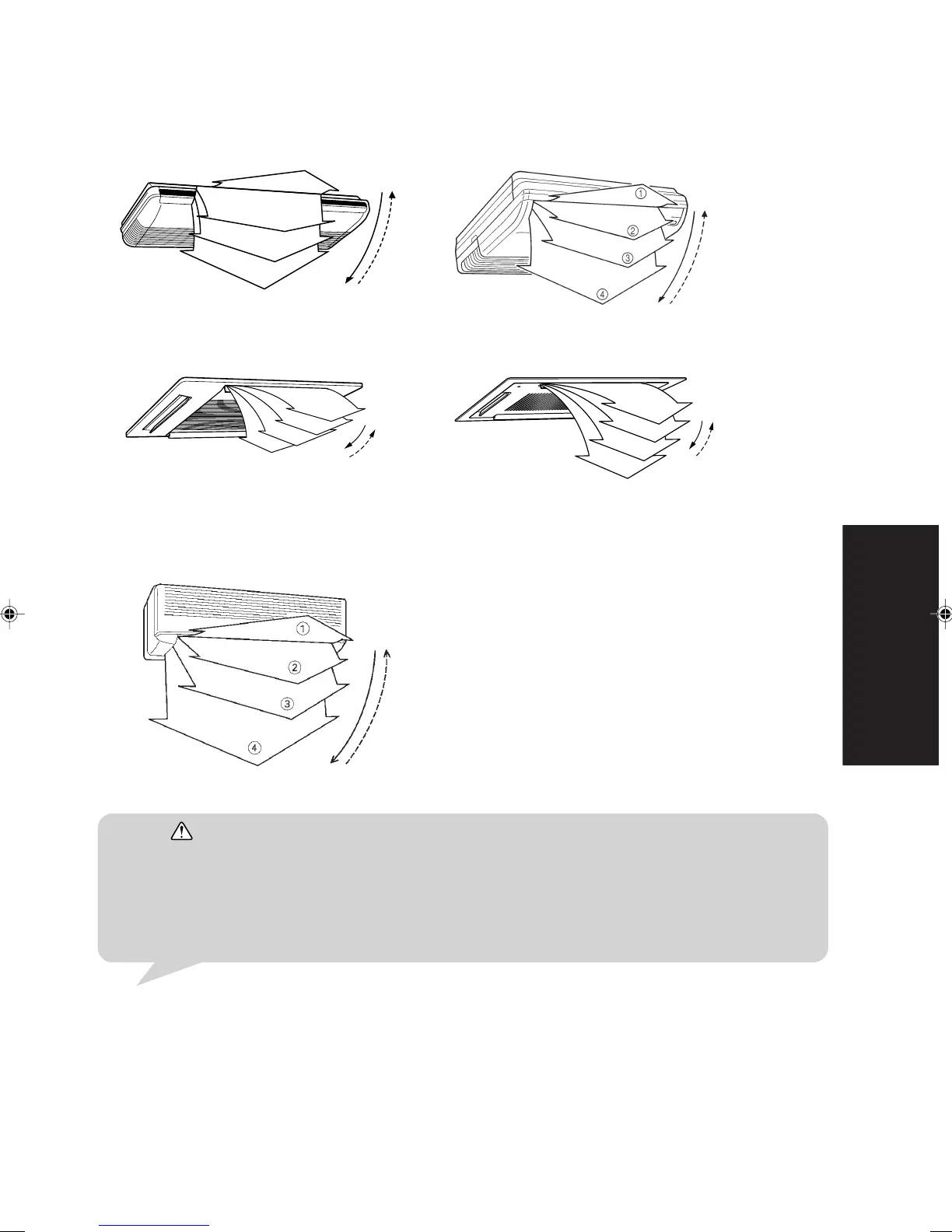 ①

②

③

④

①

②

③

④