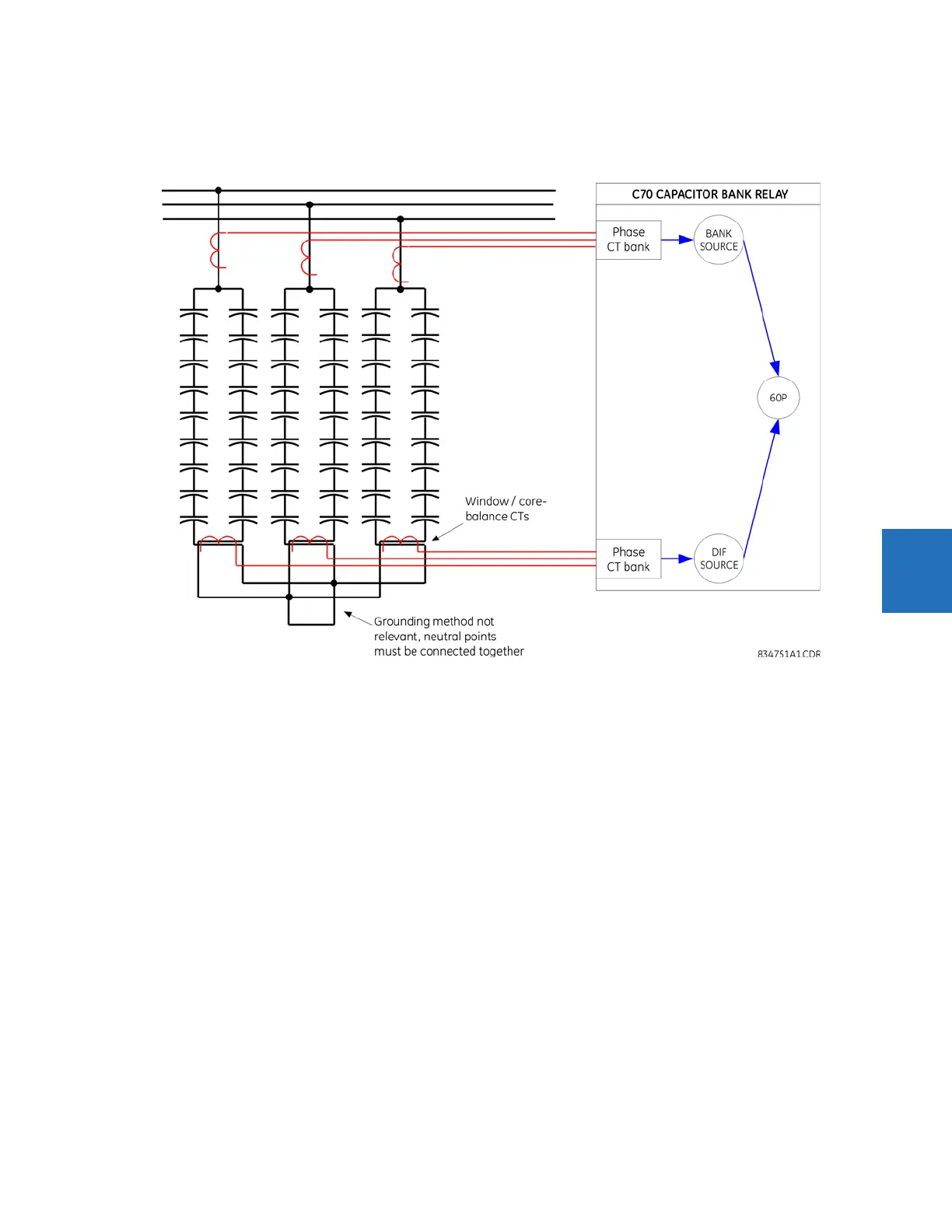 C70 CAPACITOR BANK RELAY

Phase CT bank

BANK SOURCE

60P

Window / core-balance CTs

Phase CT bank

DIF SOURCE

Grounding method not relevant, neutral points must be connected together

834751A1.CDR