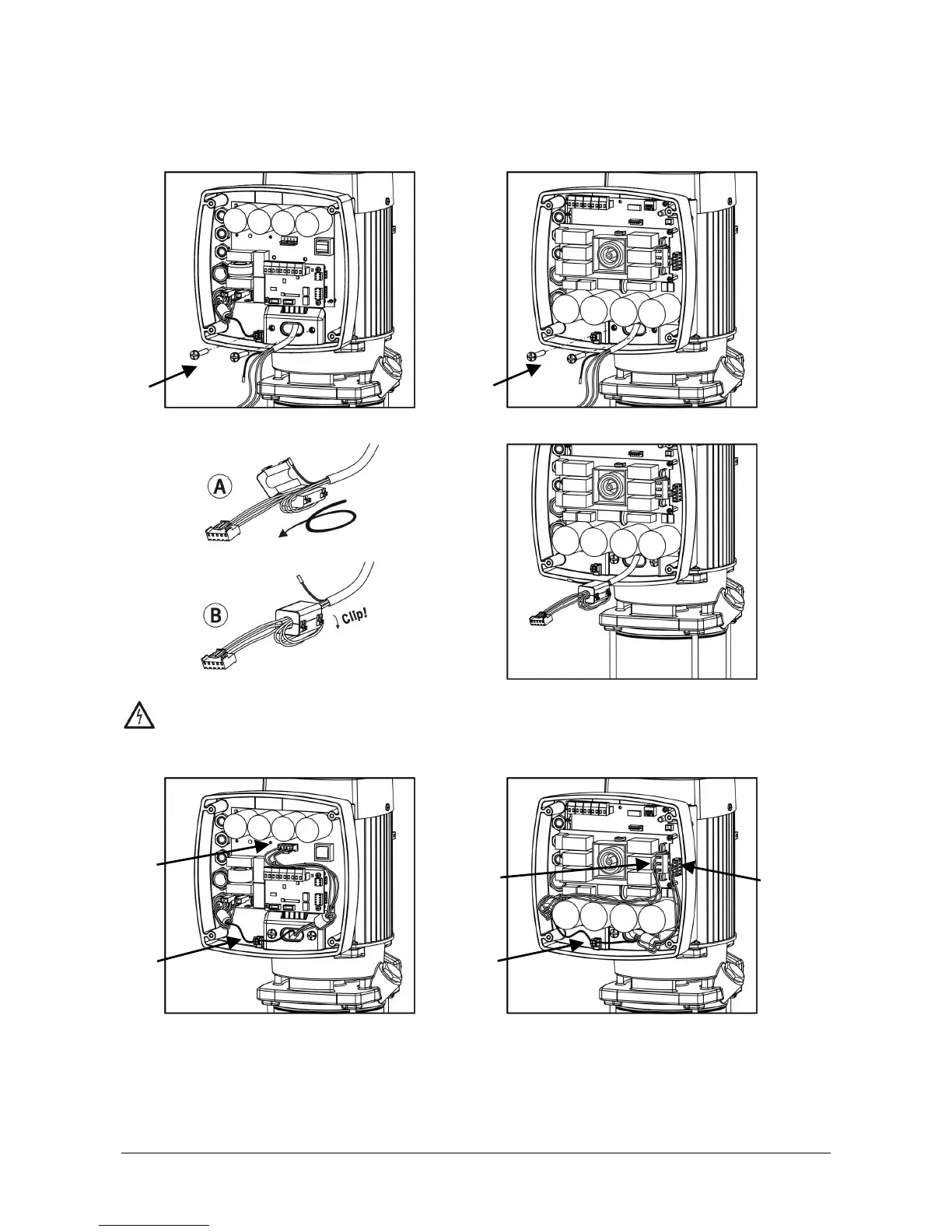 A

B

Clip!