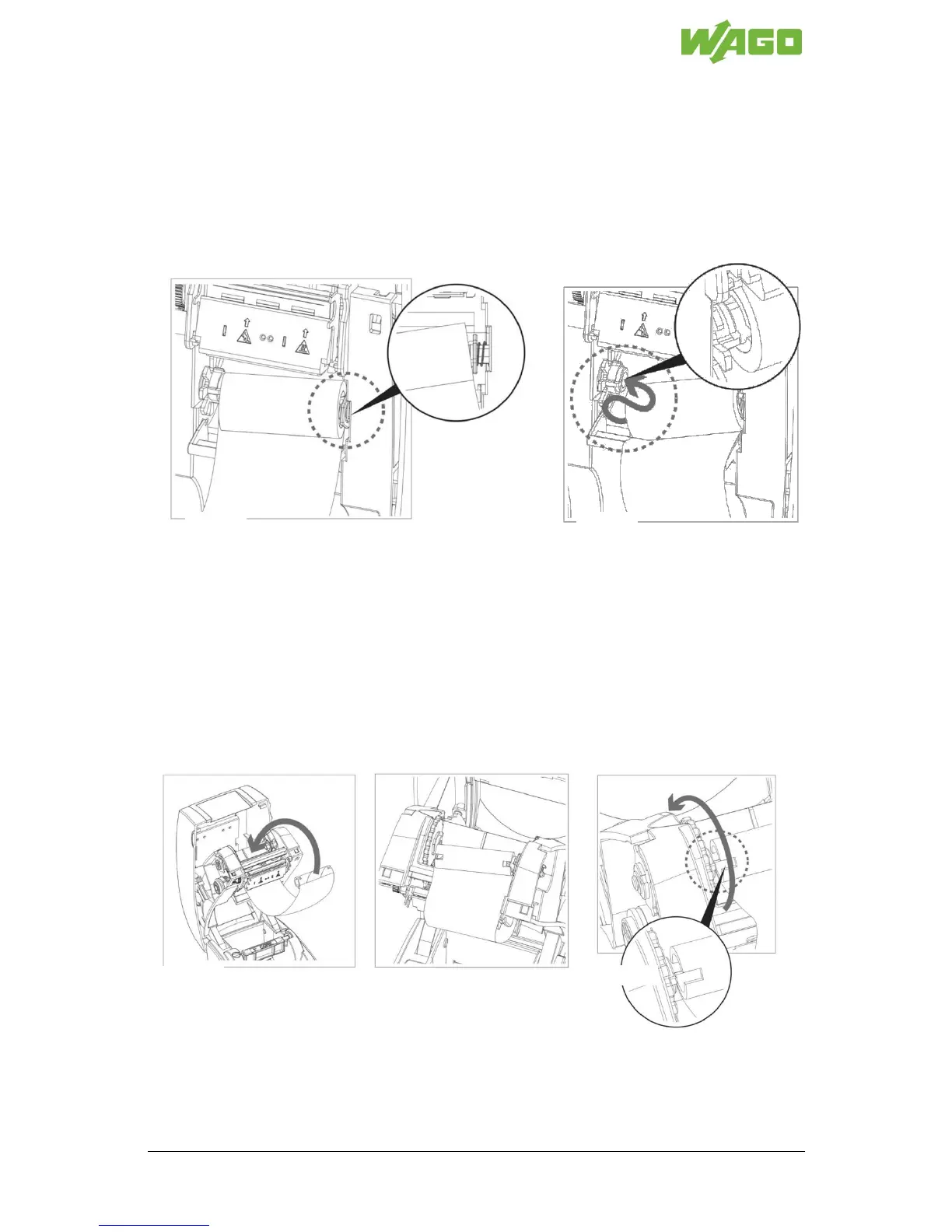 WAGO