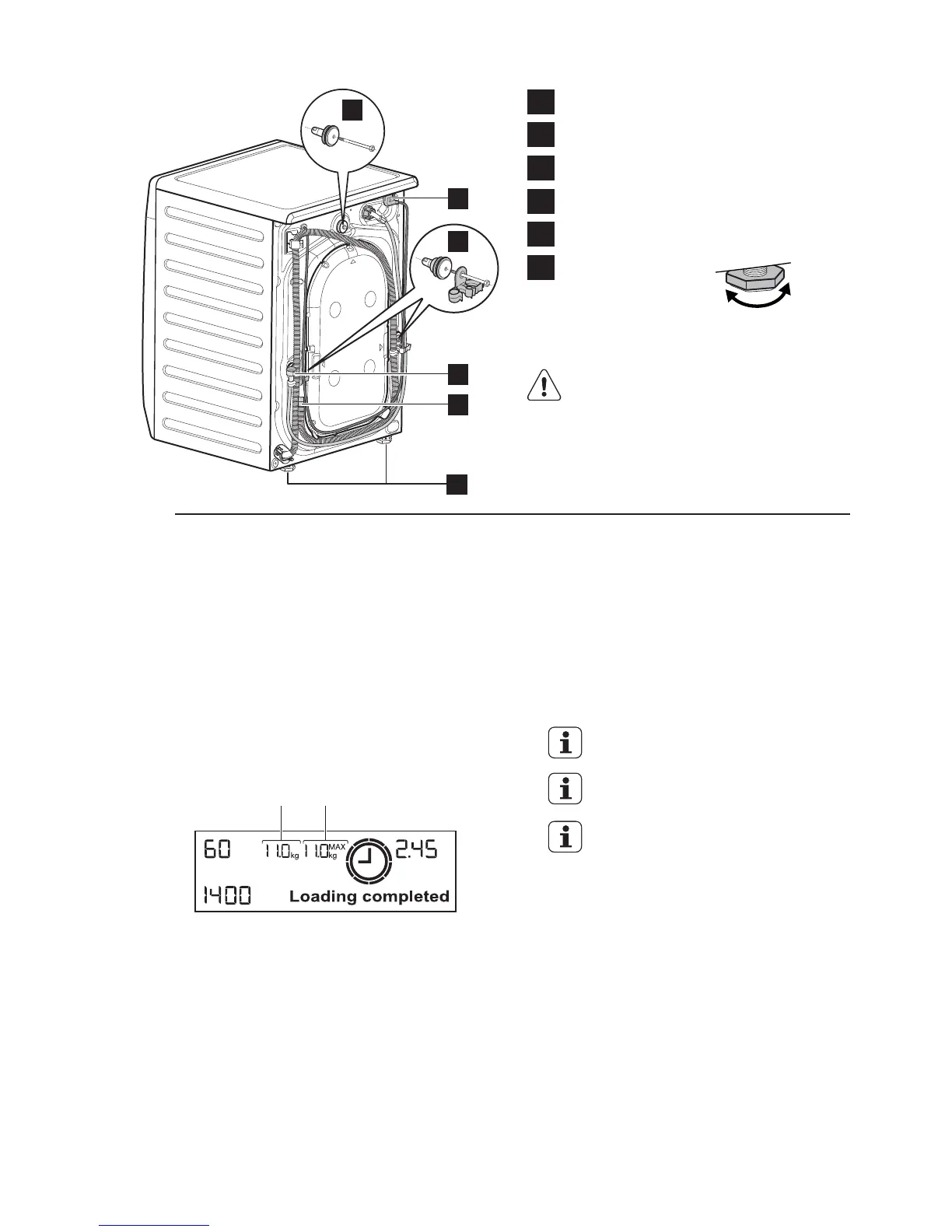 60 11.0 kg 11.0 MAX kg 2.45

1400 Loading completed