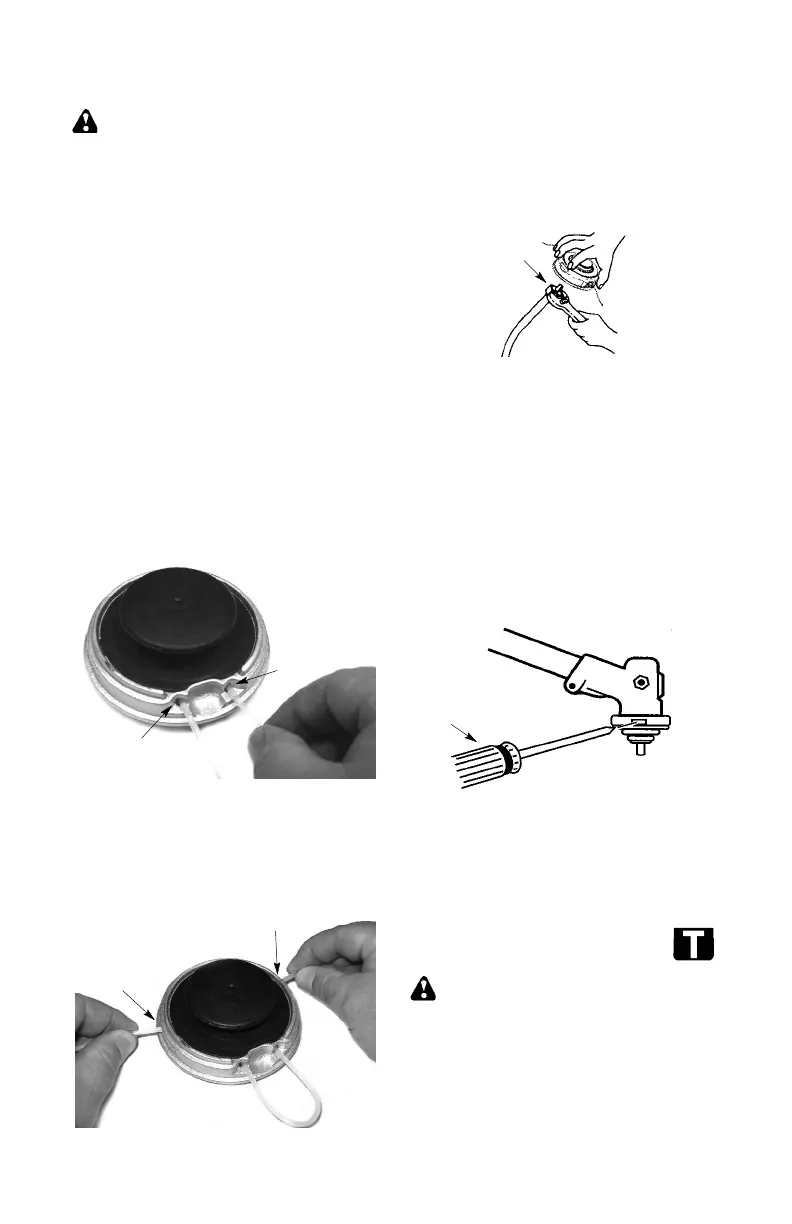 T