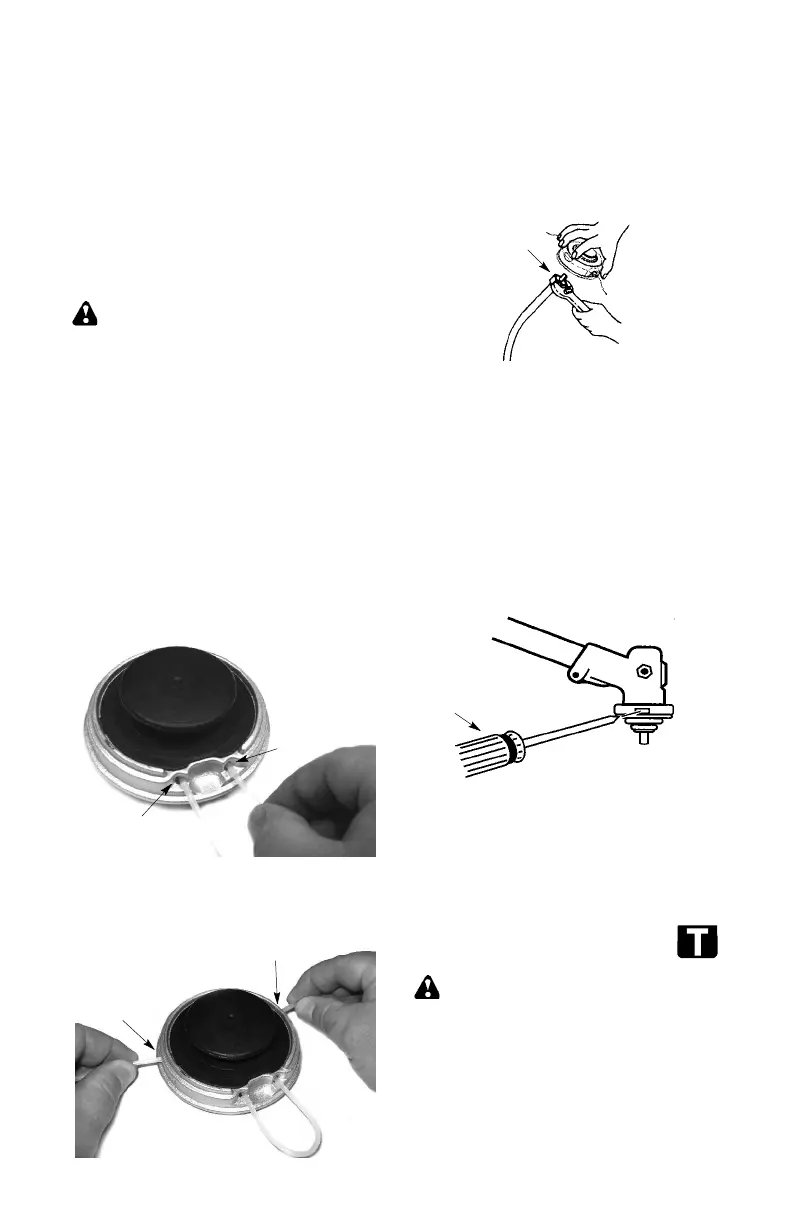 T