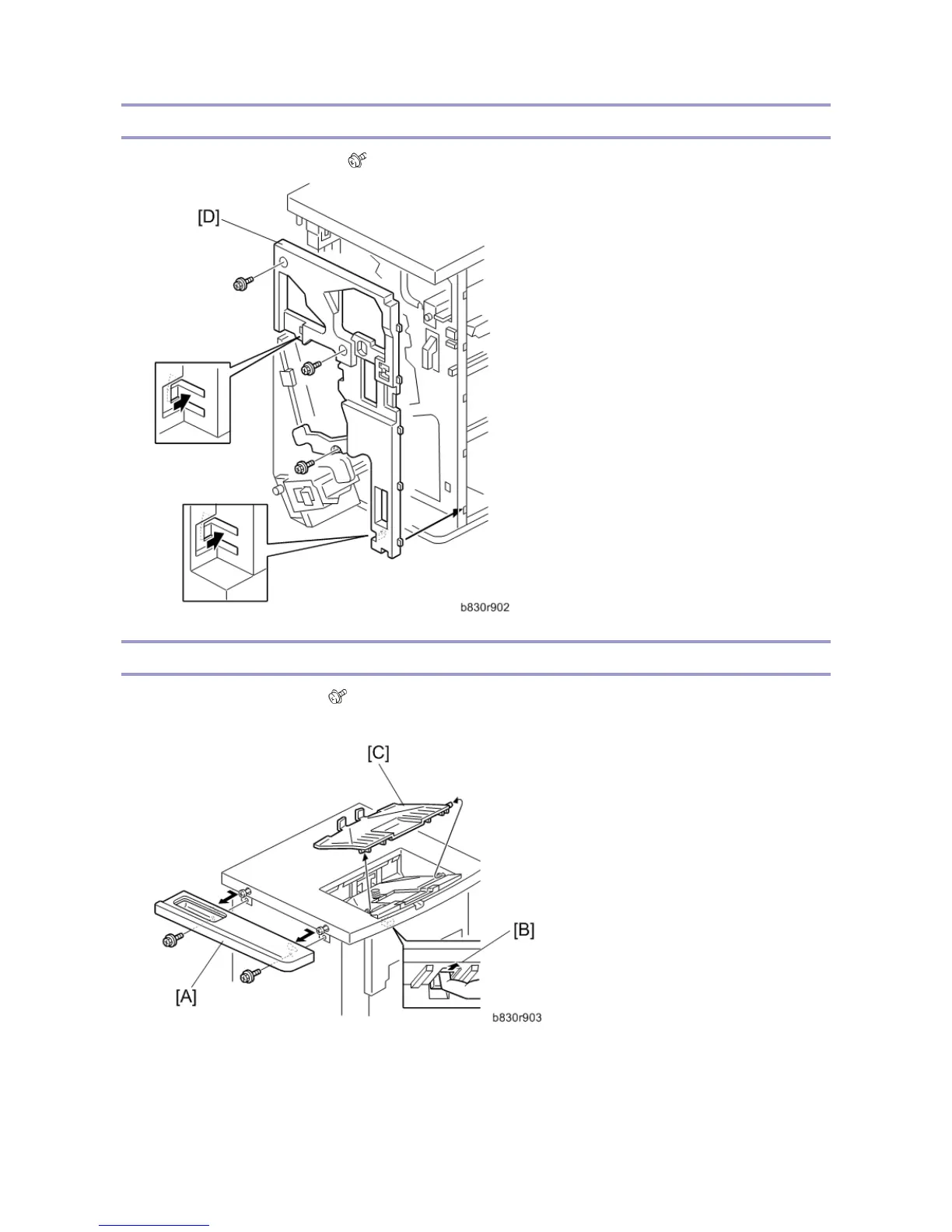 [D]

b830r902

[C]

[B]

[A]

b830r903