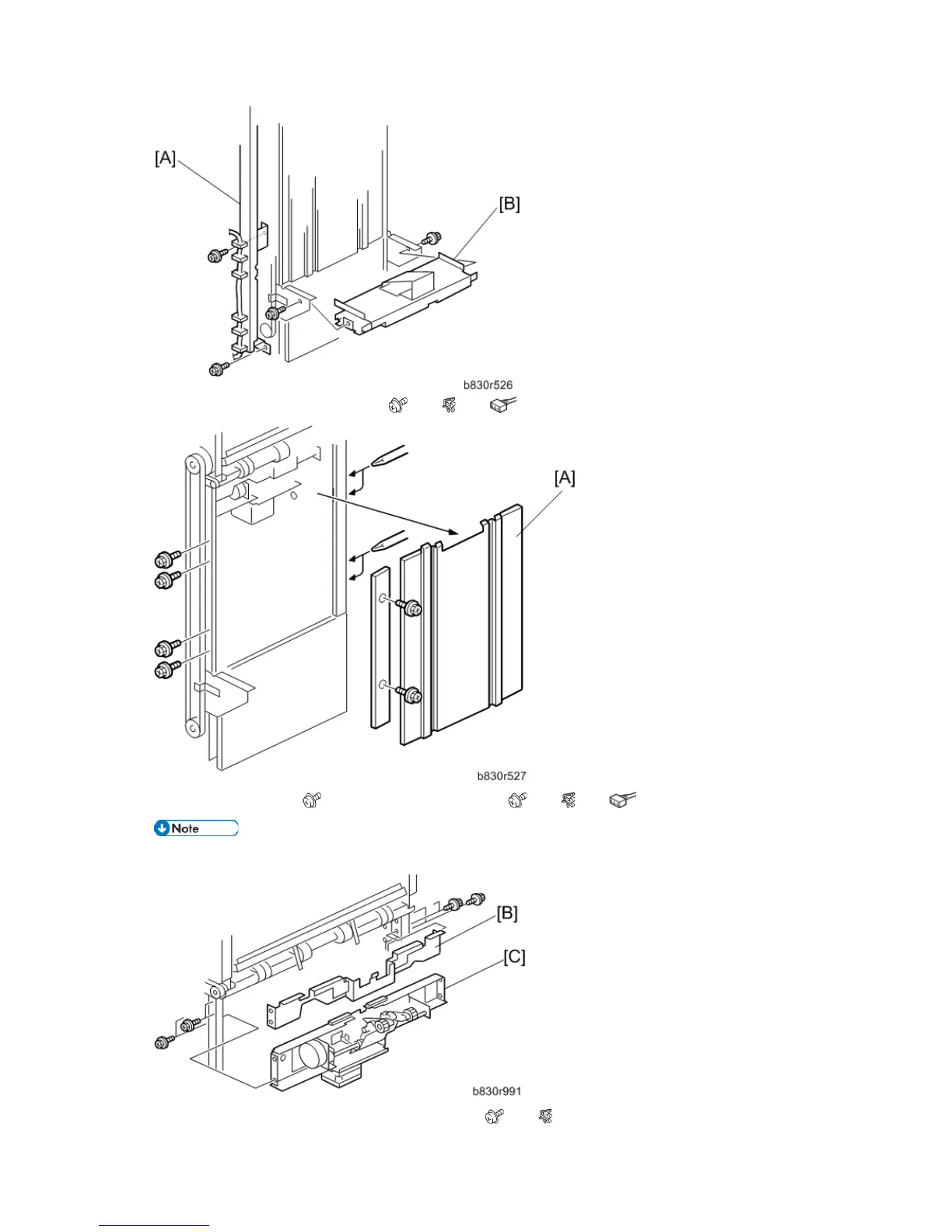 [A]

[B]

b830r526

[A]

b830r527

Note

[B]

[C]

b830r991