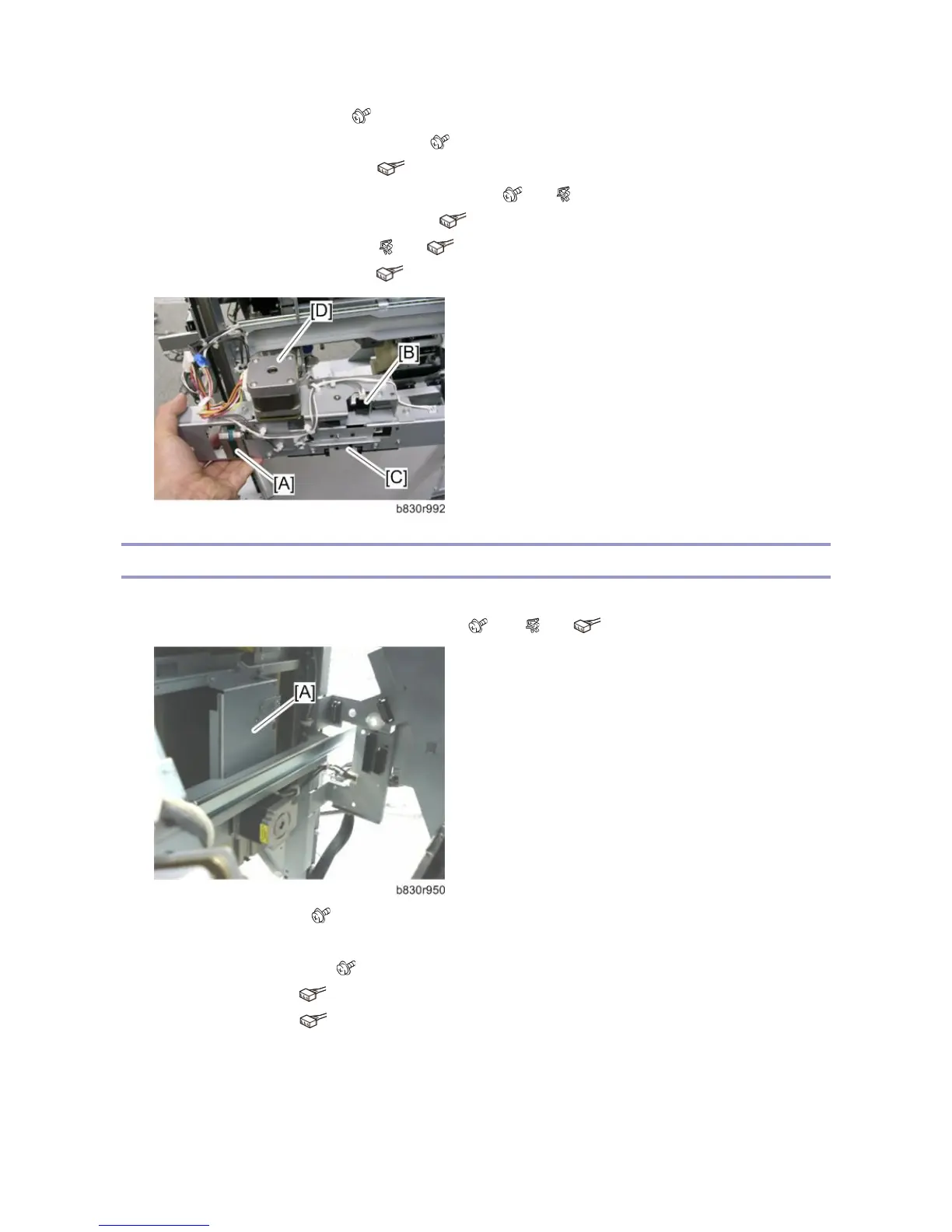 [D]

[B]

[A]

[C]

b830r992

[A]

b830r950