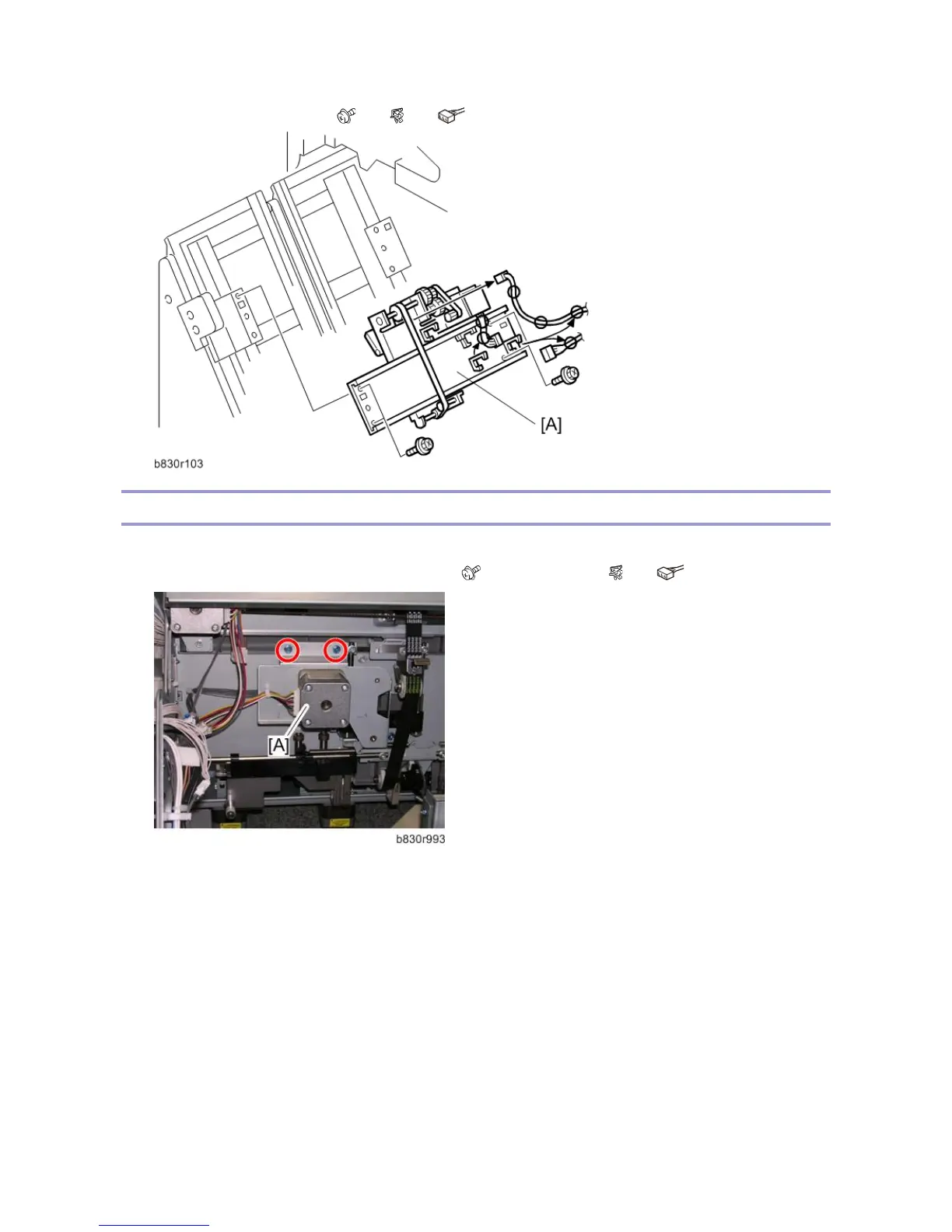 [A]

b830r103

[A]

b830r993