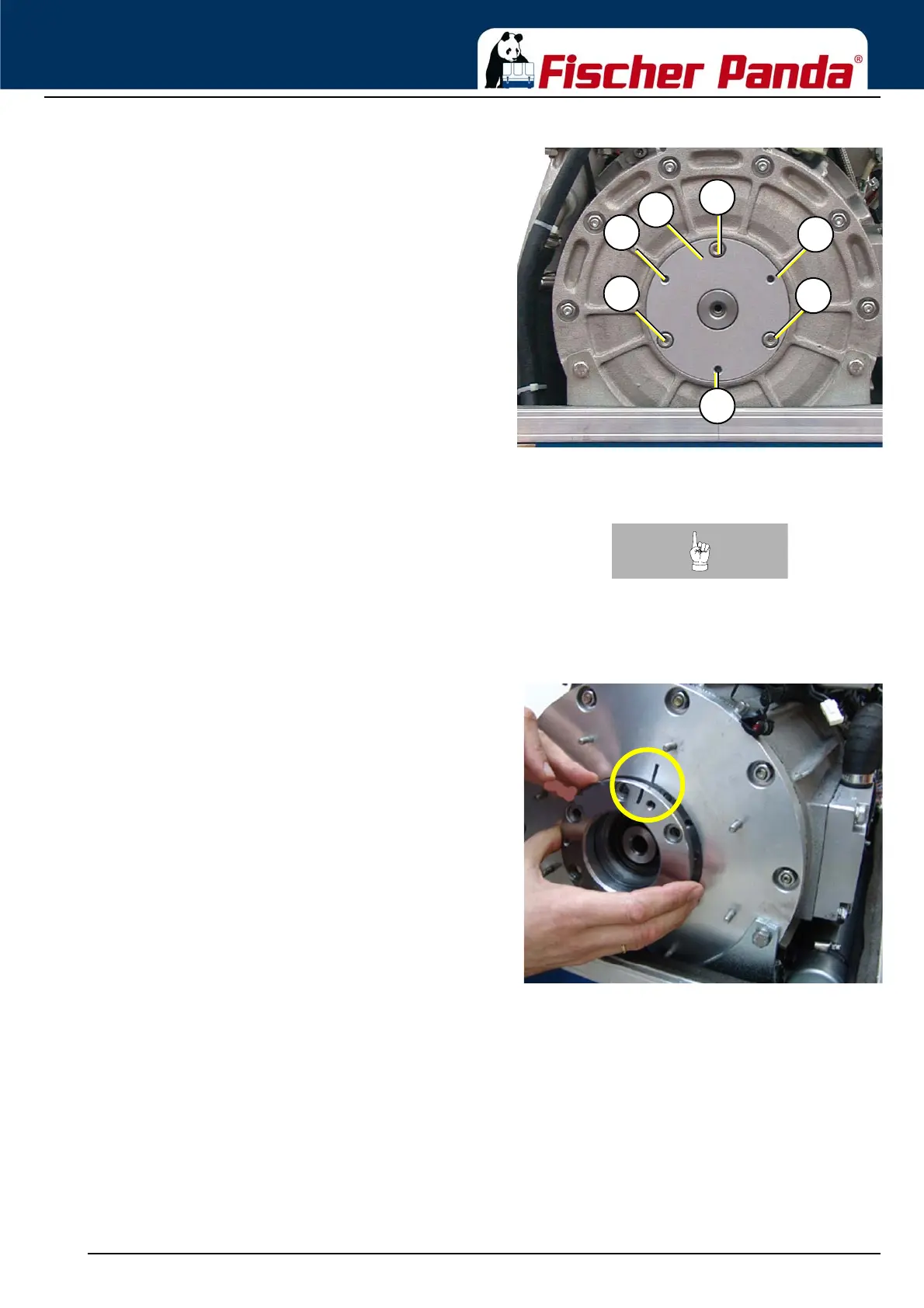 Fischer Panda®