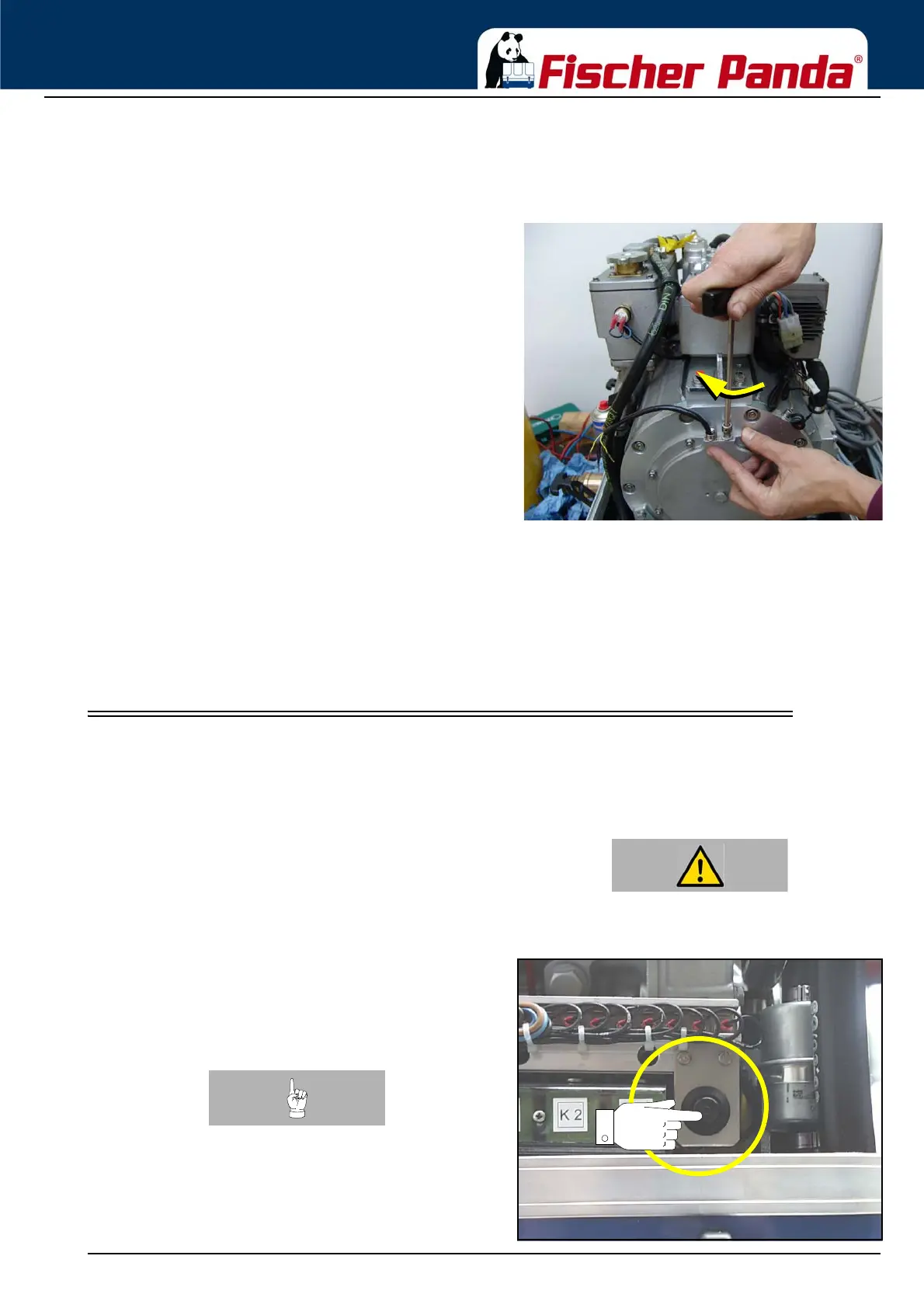 Fischer Panda®

K 2