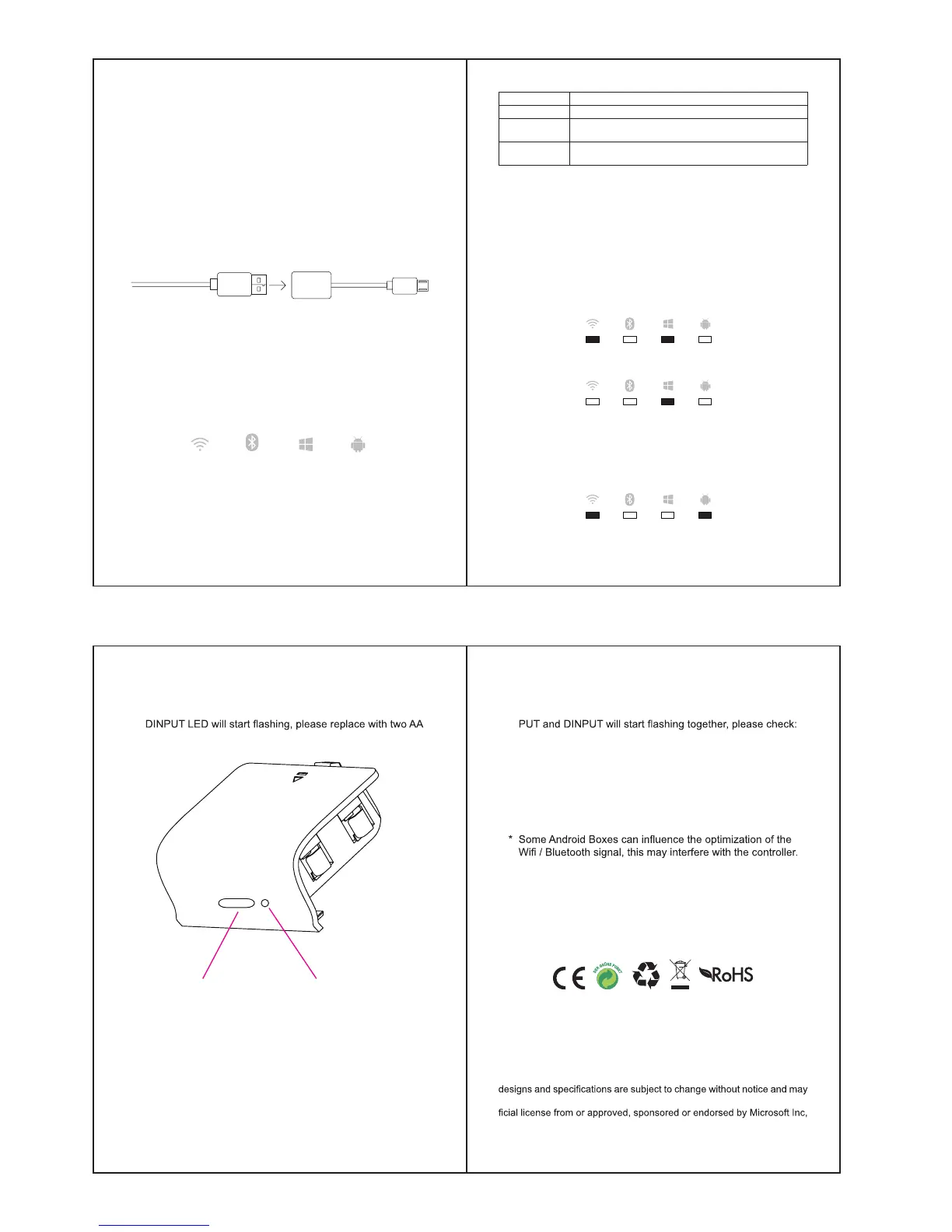 DINPUT LED will start flashing, please replace with two AA

PUT and DINPUT will start flashing together, please check:

* Some Android Boxes can influence the optimization of the Wifi / Bluetooth signal, this may interfere with the controller.

DER GRÜNE PUNKT

RoHS

designs and specifications are subject to change without notice and may

ficial license from or approved, sponsored or endorsed by Microsoft Inc,