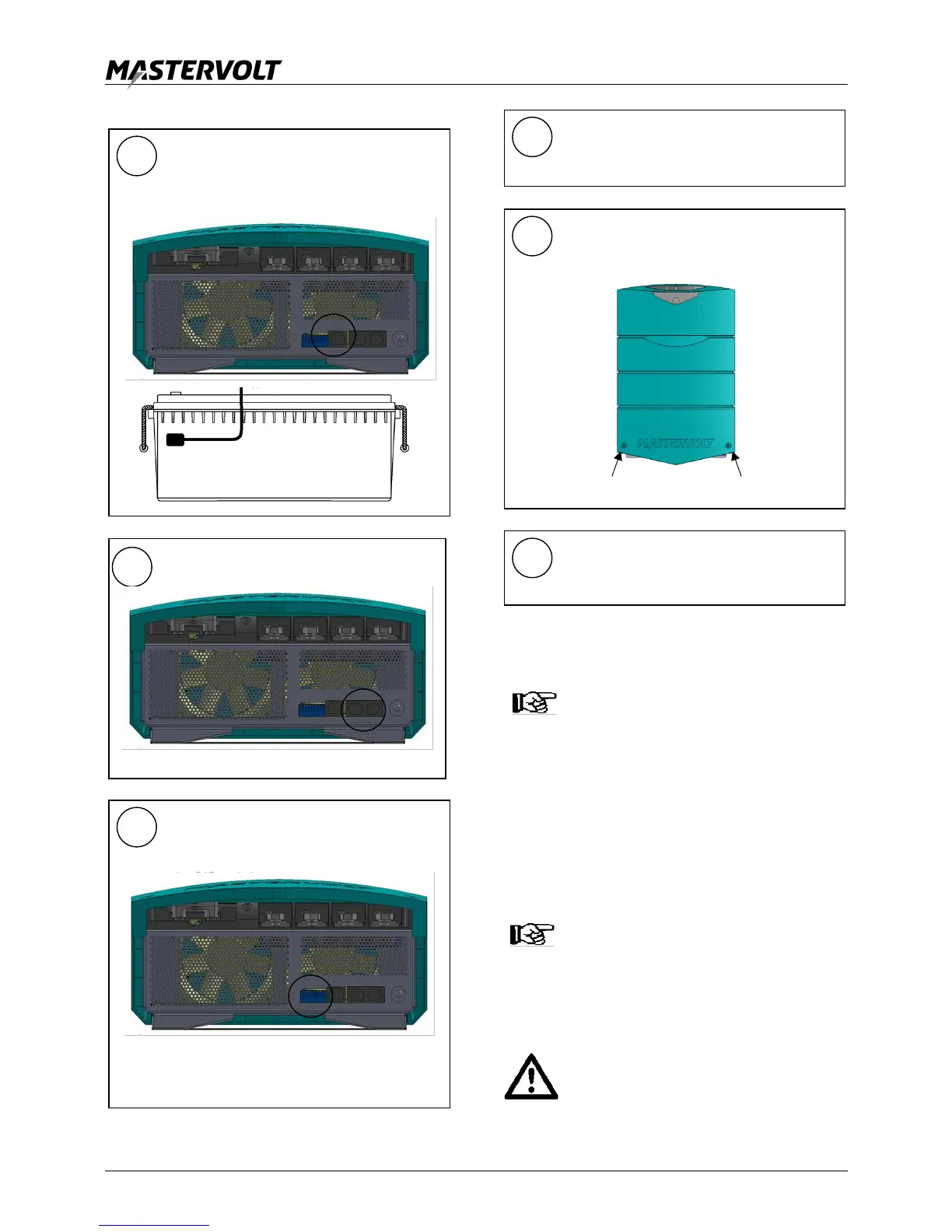 MASTERVOLT

MASTERVOLT