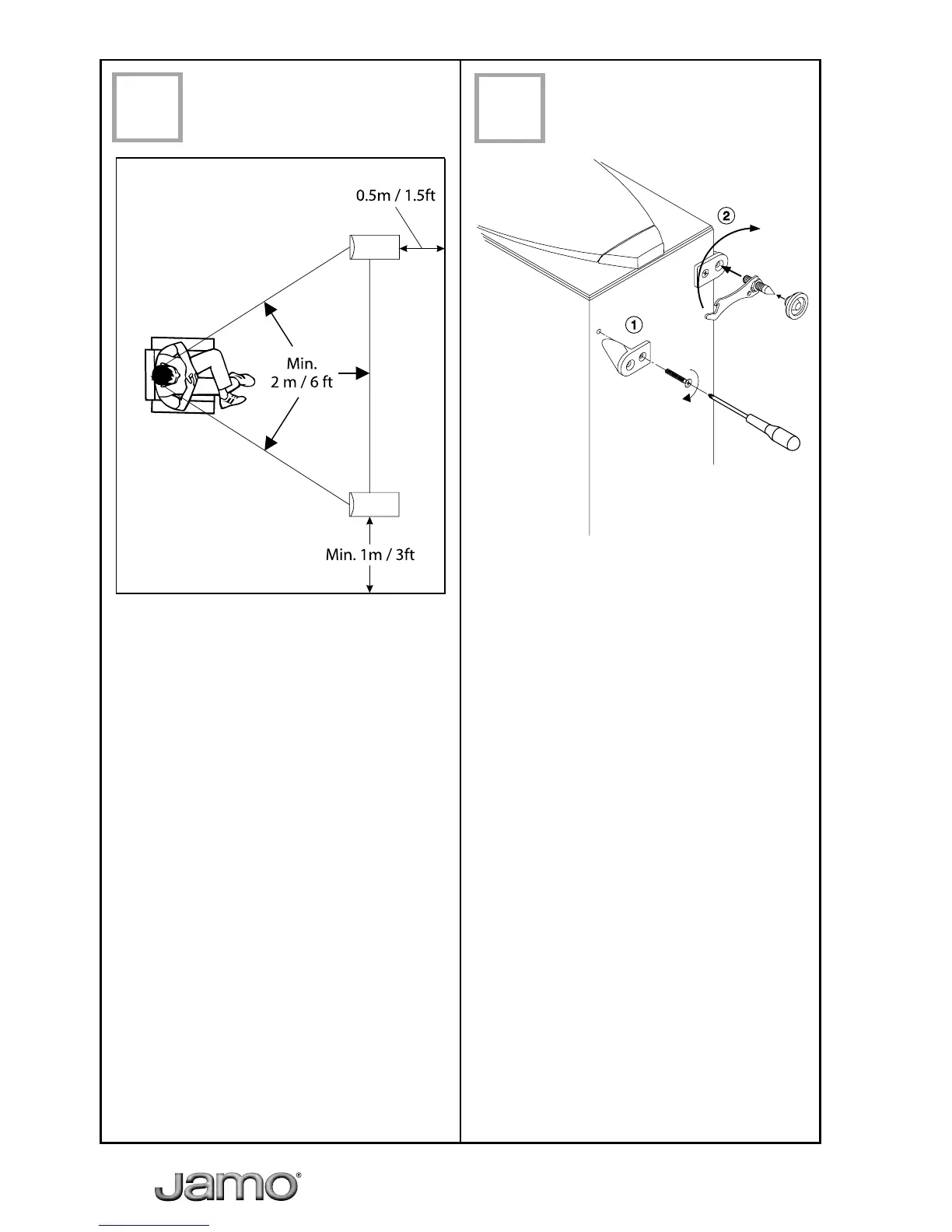 0.5m / 1.5ft

Min.
2 m / 6 ft

Min. 1m / 3ft

2

1

Jamo®